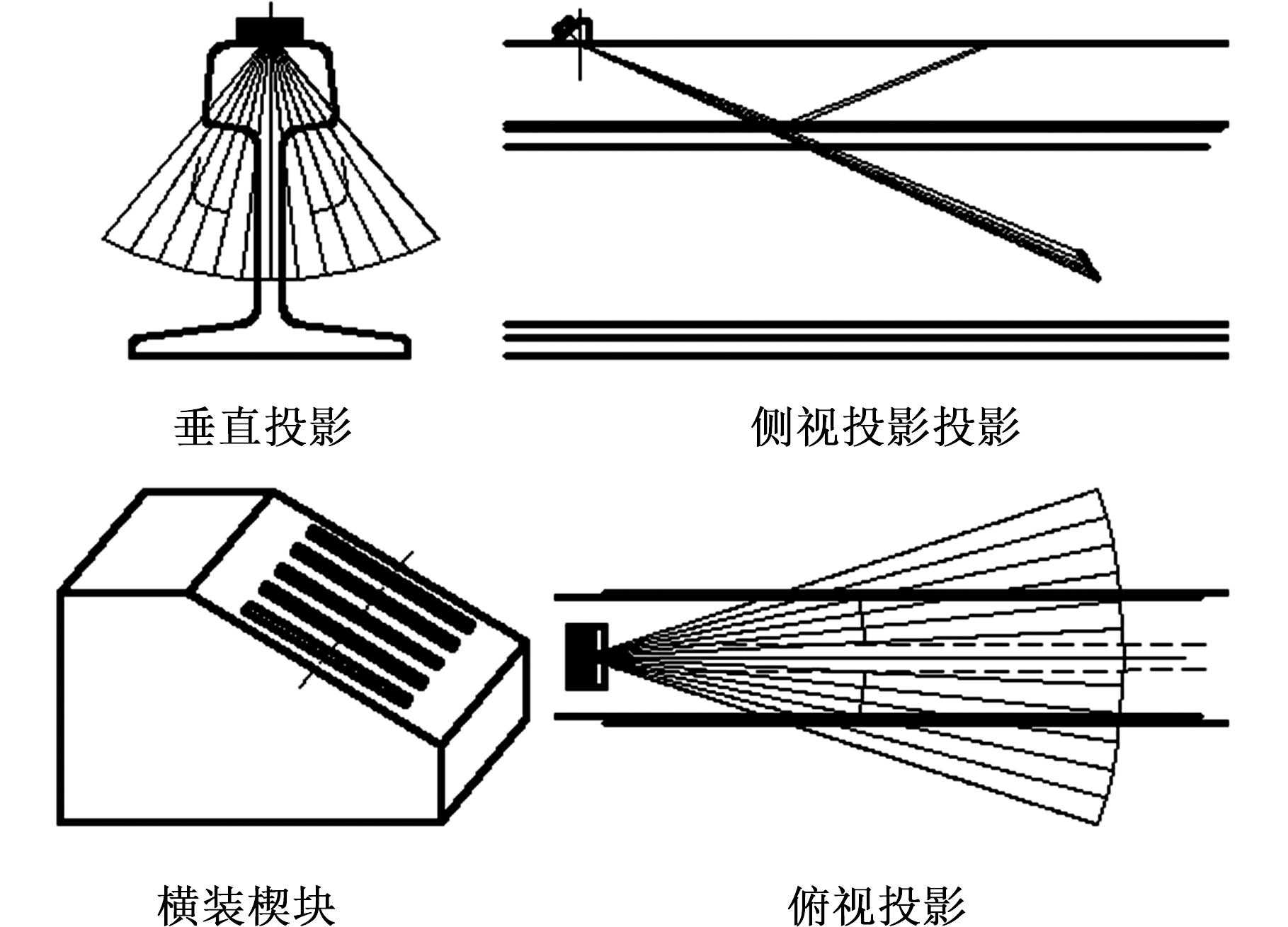 垂直投影

侧视投影投影

横装楔块

俯视投影