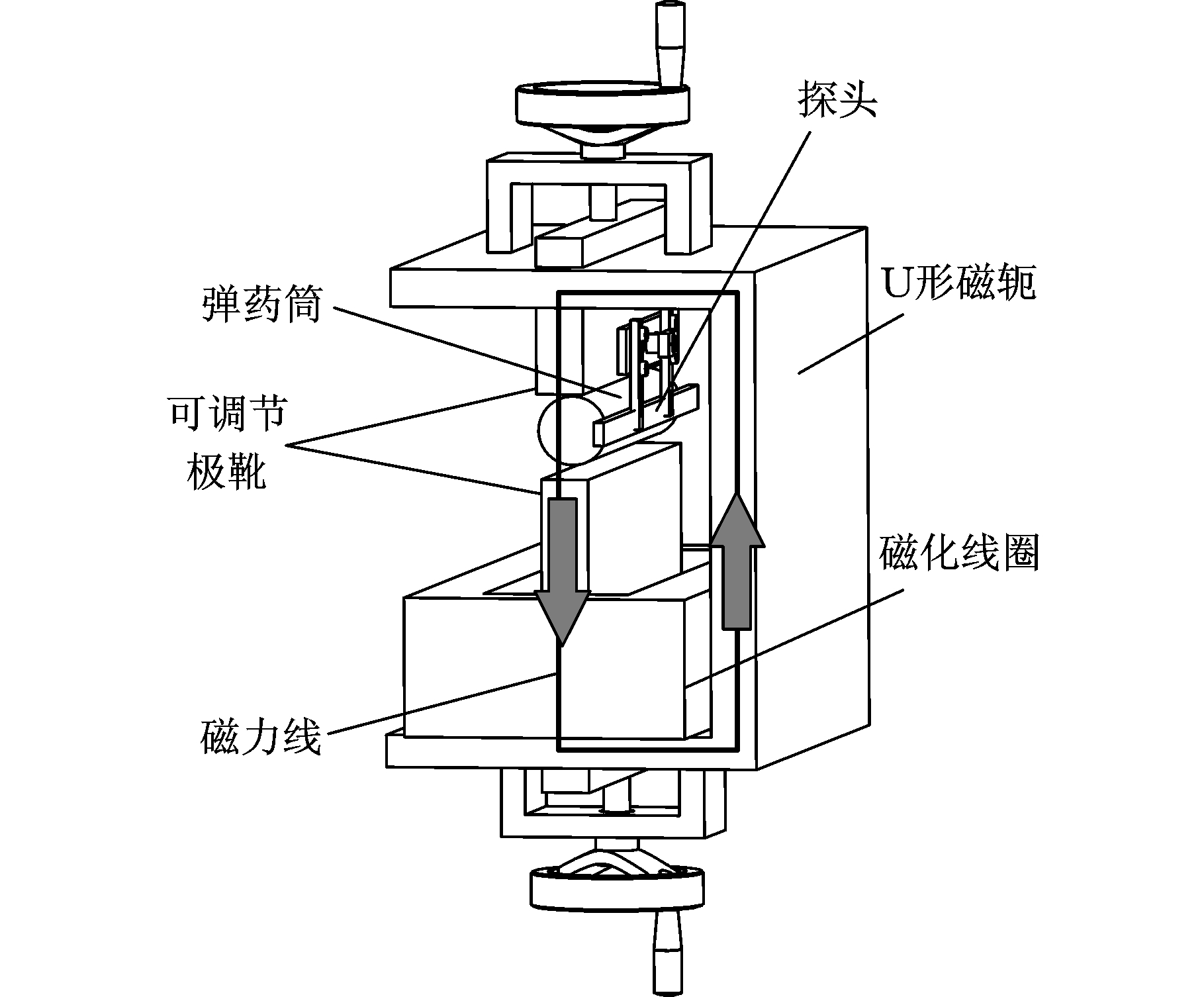 探头

弹药筒

U形磁轭

可调节
极靴

磁化线圈

磁力线