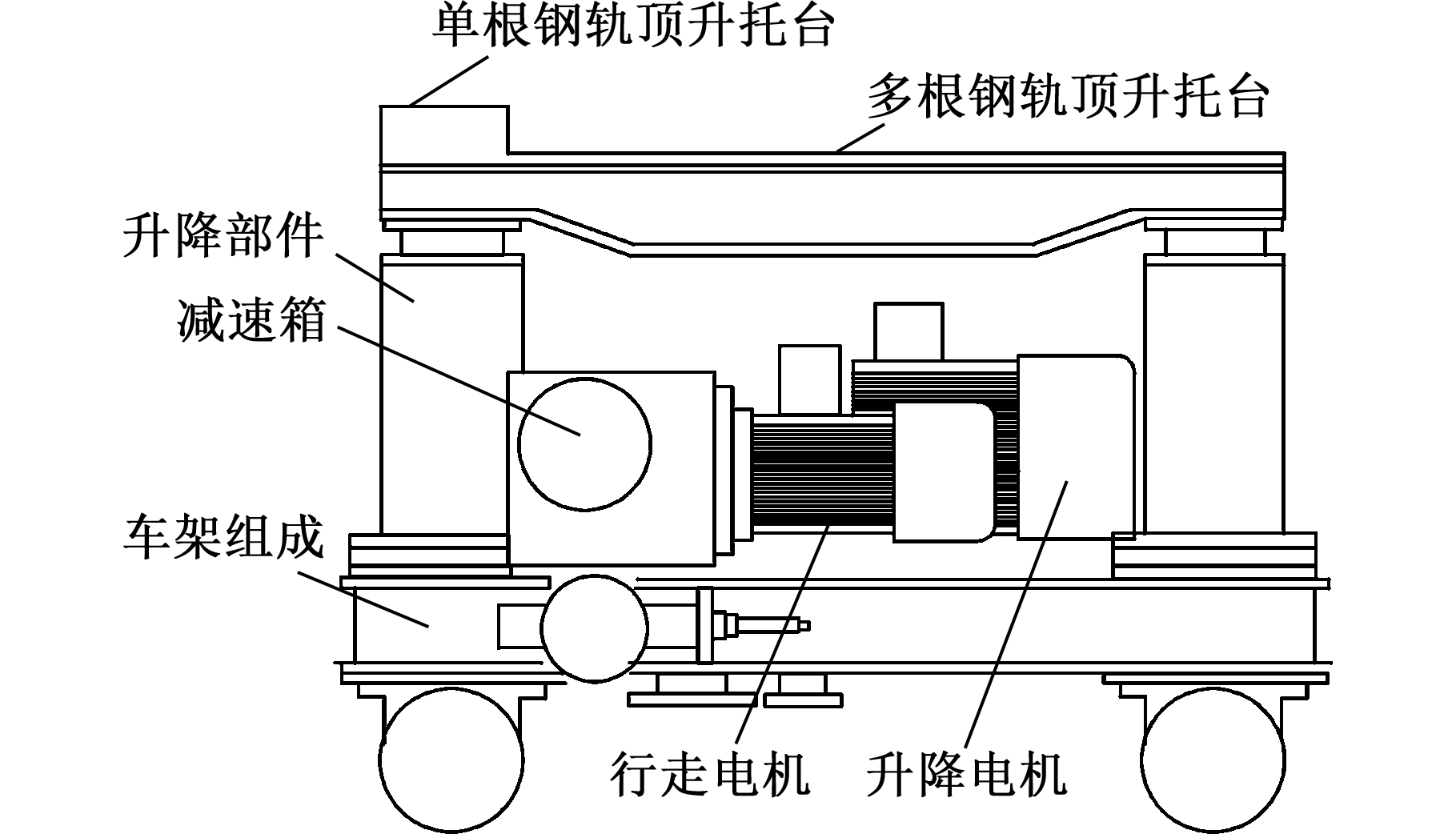 单根钢轨顶升托台

多根钢轨顶升托台

升降部件

减速箱

车架组成

行走电机

升降电机