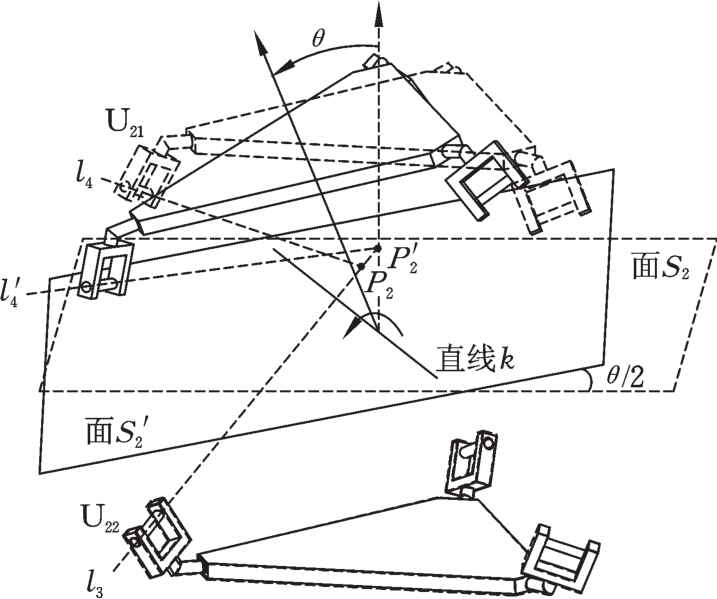 $\theta$

$U_{21}$

$l_4$

$l_4'$

$P_2'$

$P_2$

面$S_2$

直线$k$

$\theta/2$

面$S_2'$

$U_{22}$

$l_3$