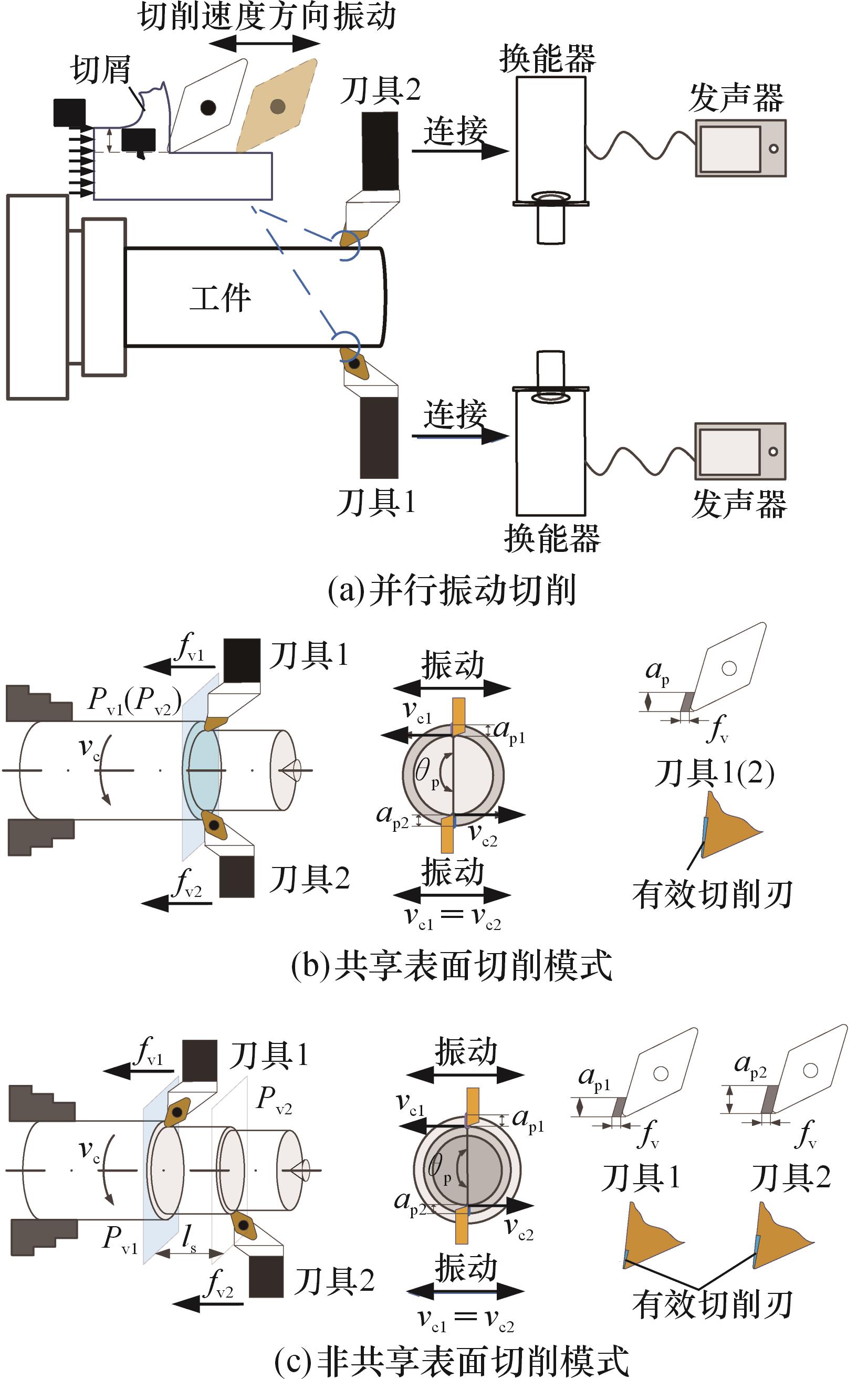 切削速度方向振动

切屑

刀具2

连接

换能器

发声器

工件

连接

刀具1

换能器

发声器

(a)并行振动切削

$f_{v1}$

刀具1

$P_{v1}(P_{v2})$

$v_c$

$f_{v2}$

刀具2

振动

$v_{c1}$

$a_{p1}$

$\theta_p$

$a_{p2}$

$v_{c2}$

振动

$v_{c1}=v_{c2}$

$a_p$

$f_v$

刀具1(2)

有效切削刃

(b)共享表面切削模式

$f_{v1}$

刀具1

$P_{v2}$

$v_c$

$P_{v1}$

$l_s$

$f_{v2}$

刀具2

振动

$v_{c1}$

$a_{p1}$

$\theta_p$

$a_{p2}$

$v_{c2}$

振动

$v_{c1}=v_{c2}$

$a_{p1}$

$f_v$

刀具1

$a_{p2}$

$f_v$

刀具2

有效切削刃

(c)非共享表面切削模式