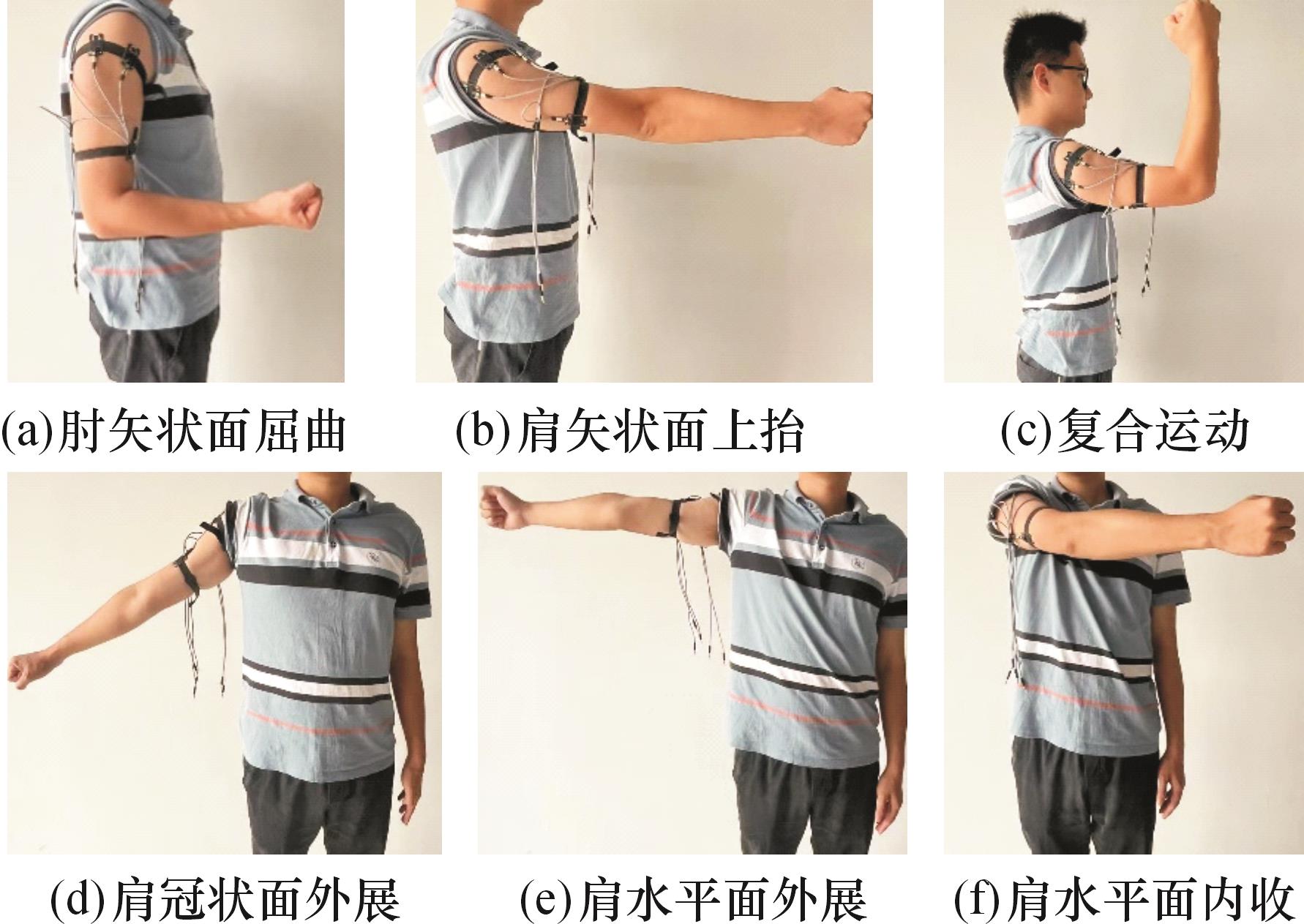 (a)肘矢状面屈曲

(b)肩矢状面上抬

(c)复合运动

(d)肩冠状面外展

(e)肩水平面外展

(f)肩水平面内收