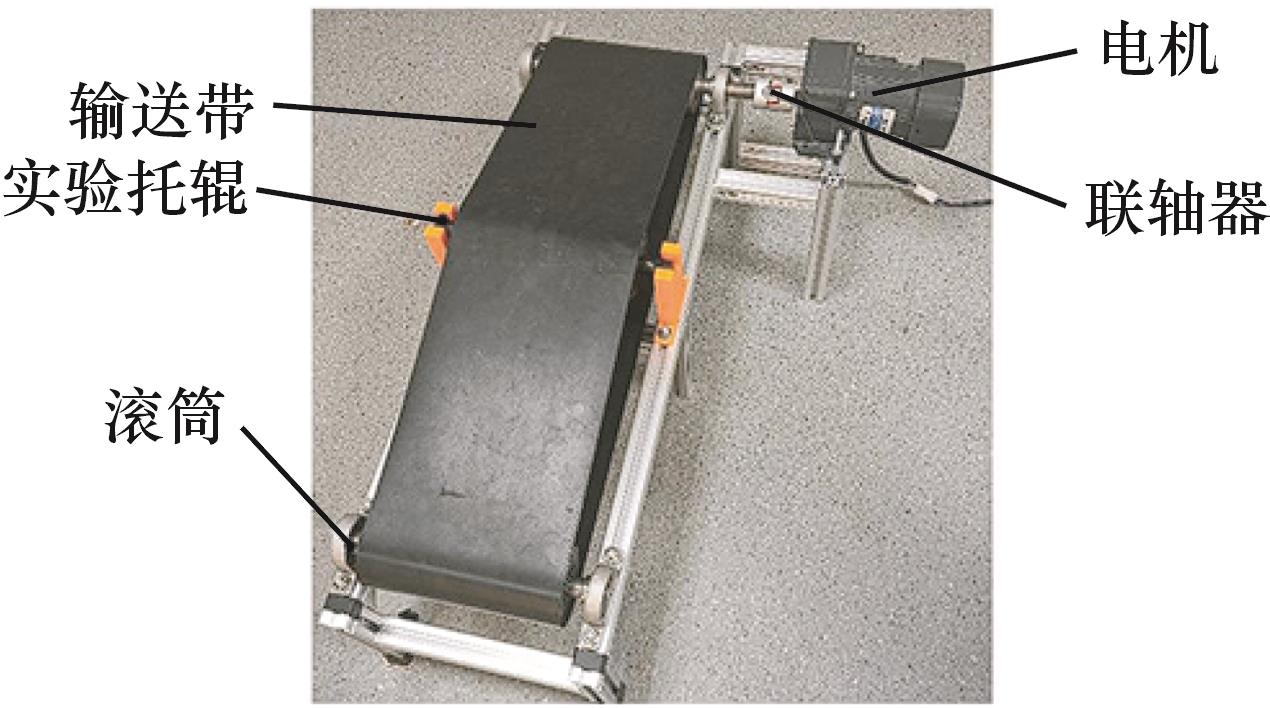 输送带
实验托辊
滚筒
电机
联轴器