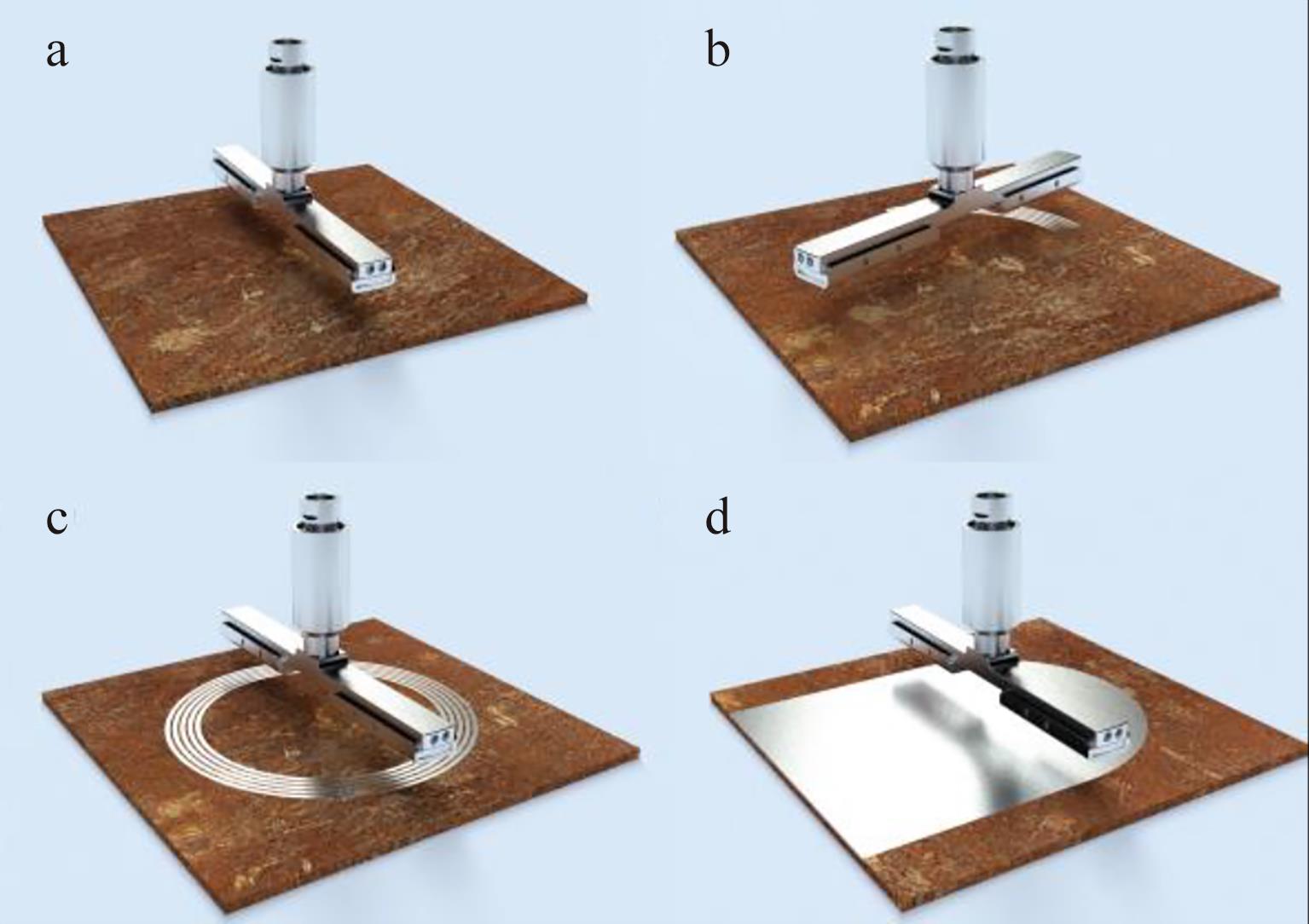 a

b

c

d