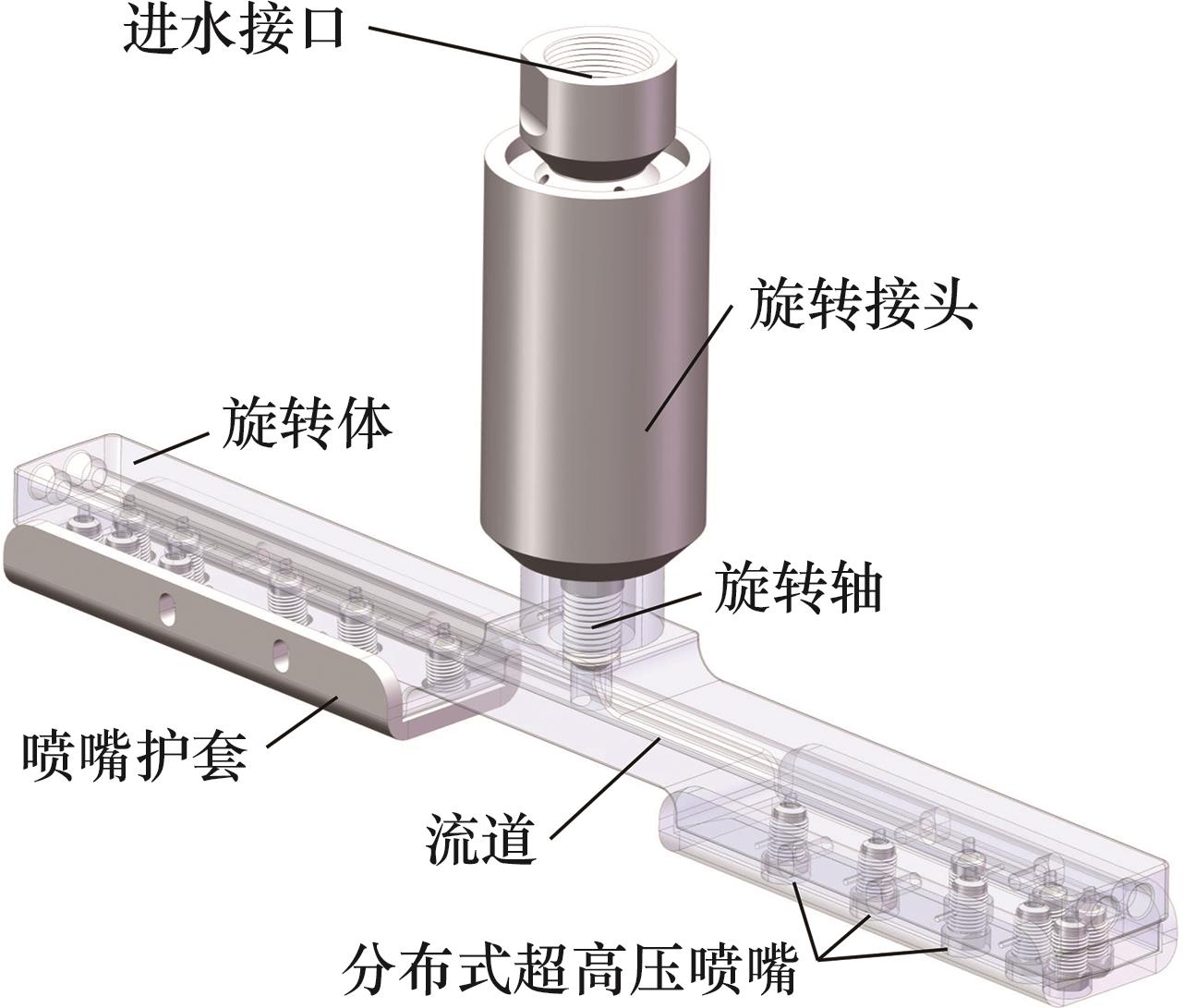 进水接口

旋转接头

旋转体

旋转轴

喷嘴护套

流道

分布式超高压喷嘴