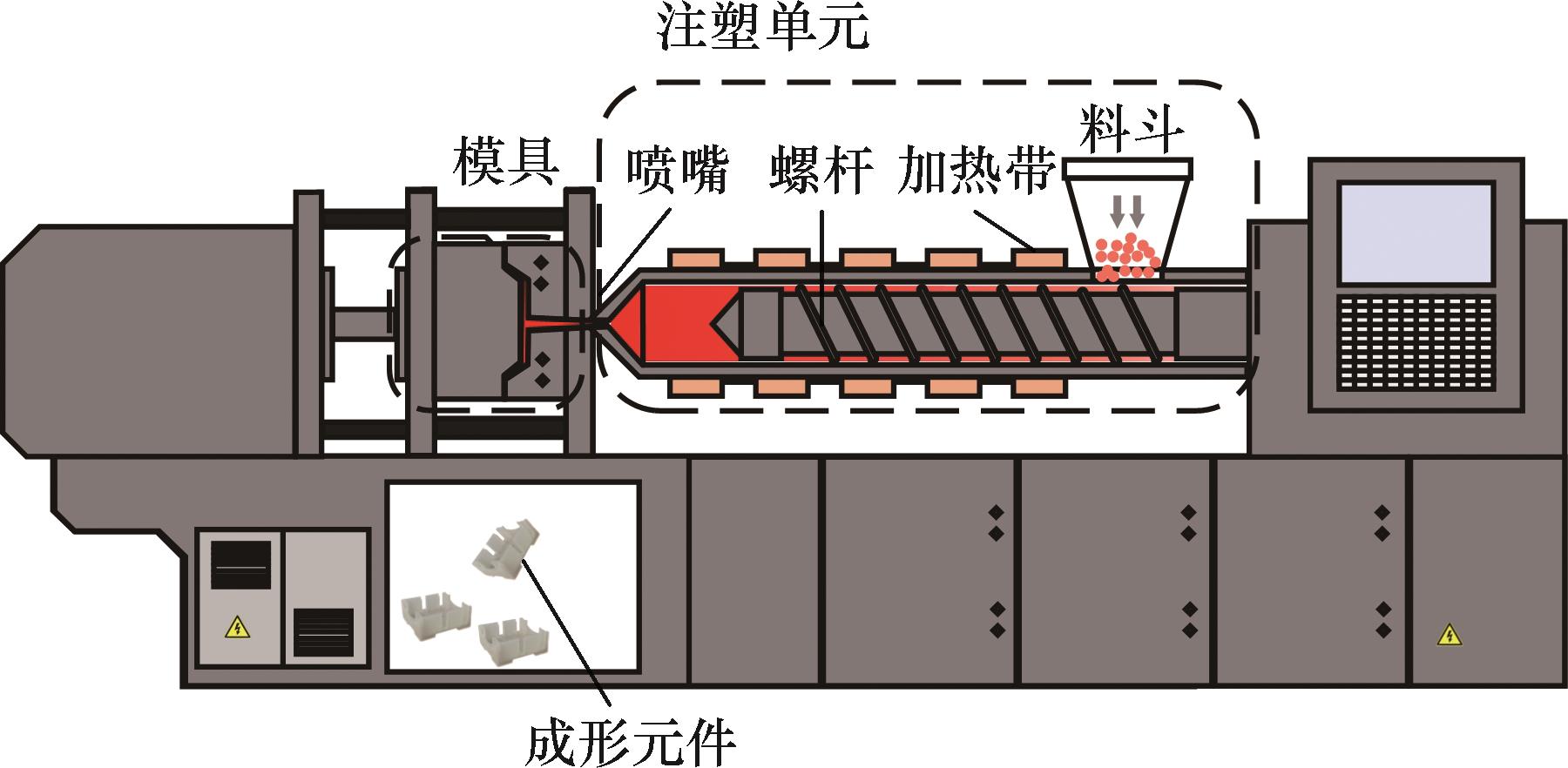 注塑单元

料斗

模具

喷嘴

螺杆

加热带

成形元件