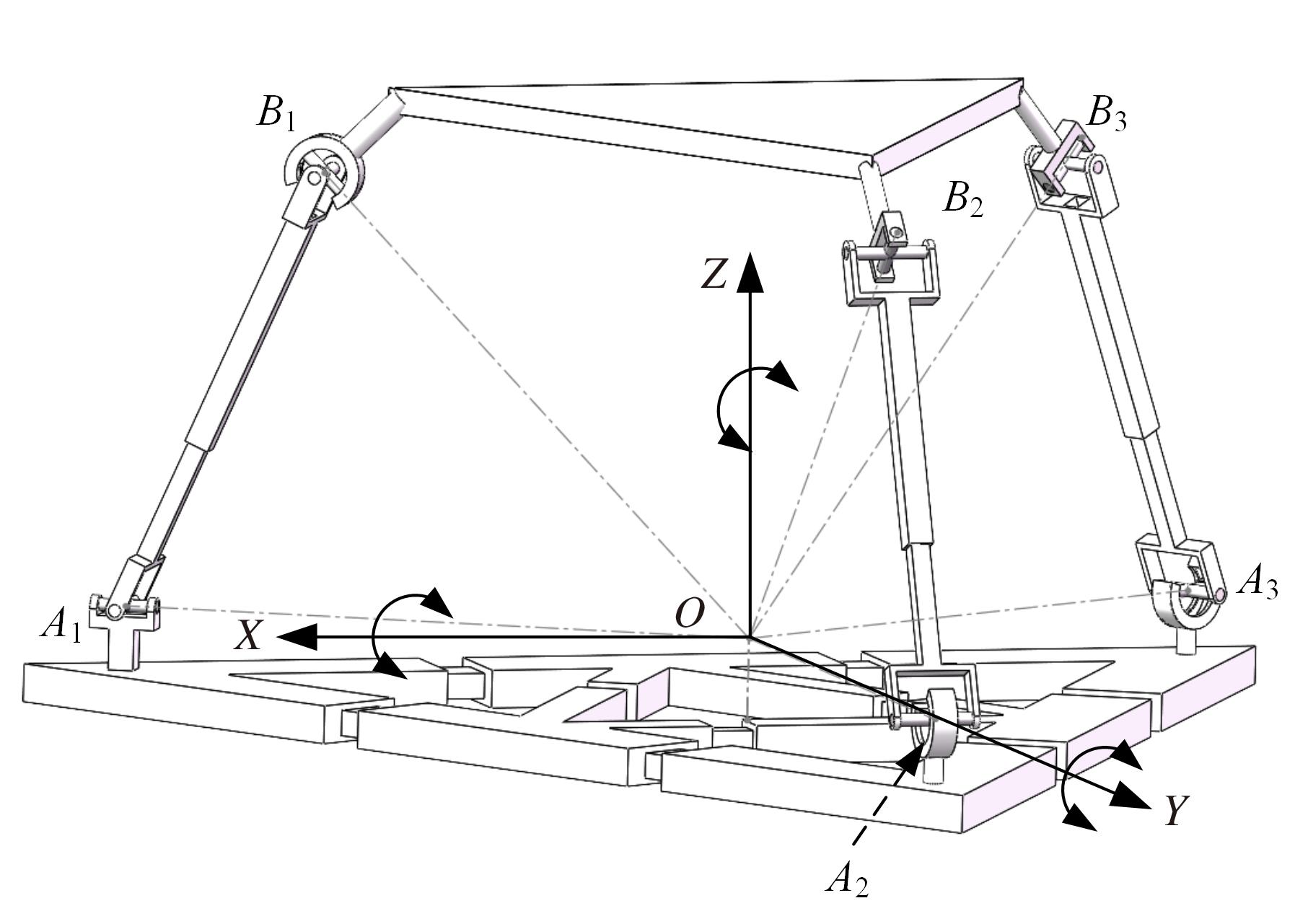 $B_1$
$B_3$
$B_2$
$Z$
$A_3$
$O$
$A_1$
$X$
$Y$
$A_2$