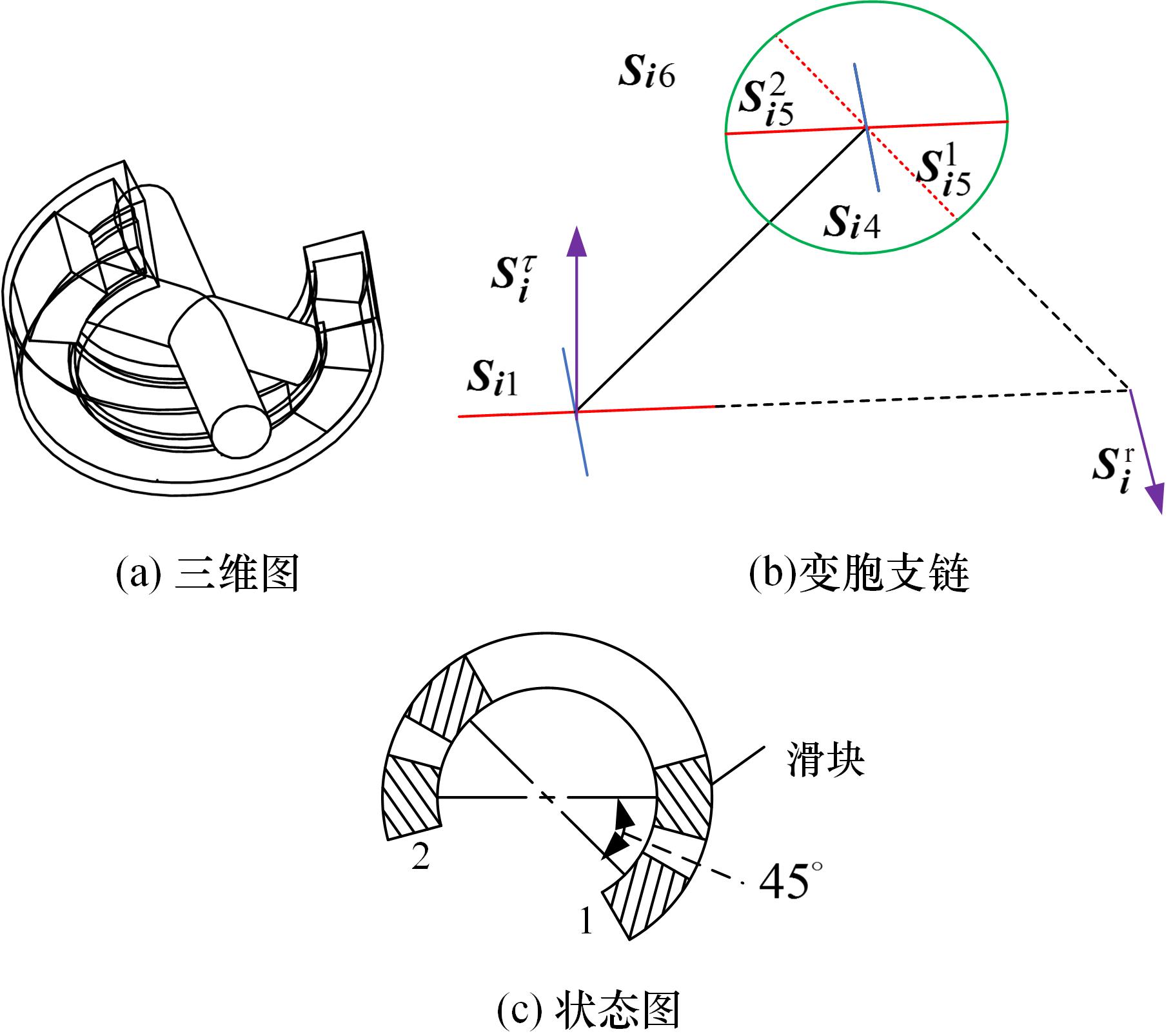 $S_{i6}$

$S_{i5}^{2}$

$S_{i5}^{1}$

$S_{i4}$

$S_{i}^{\tau}$

$S_{i1}$

$S_{i}^{r}$

(a) 三维图

(b)变胞支链

滑块

2

1

$45^{\circ}$

(c) 状态图