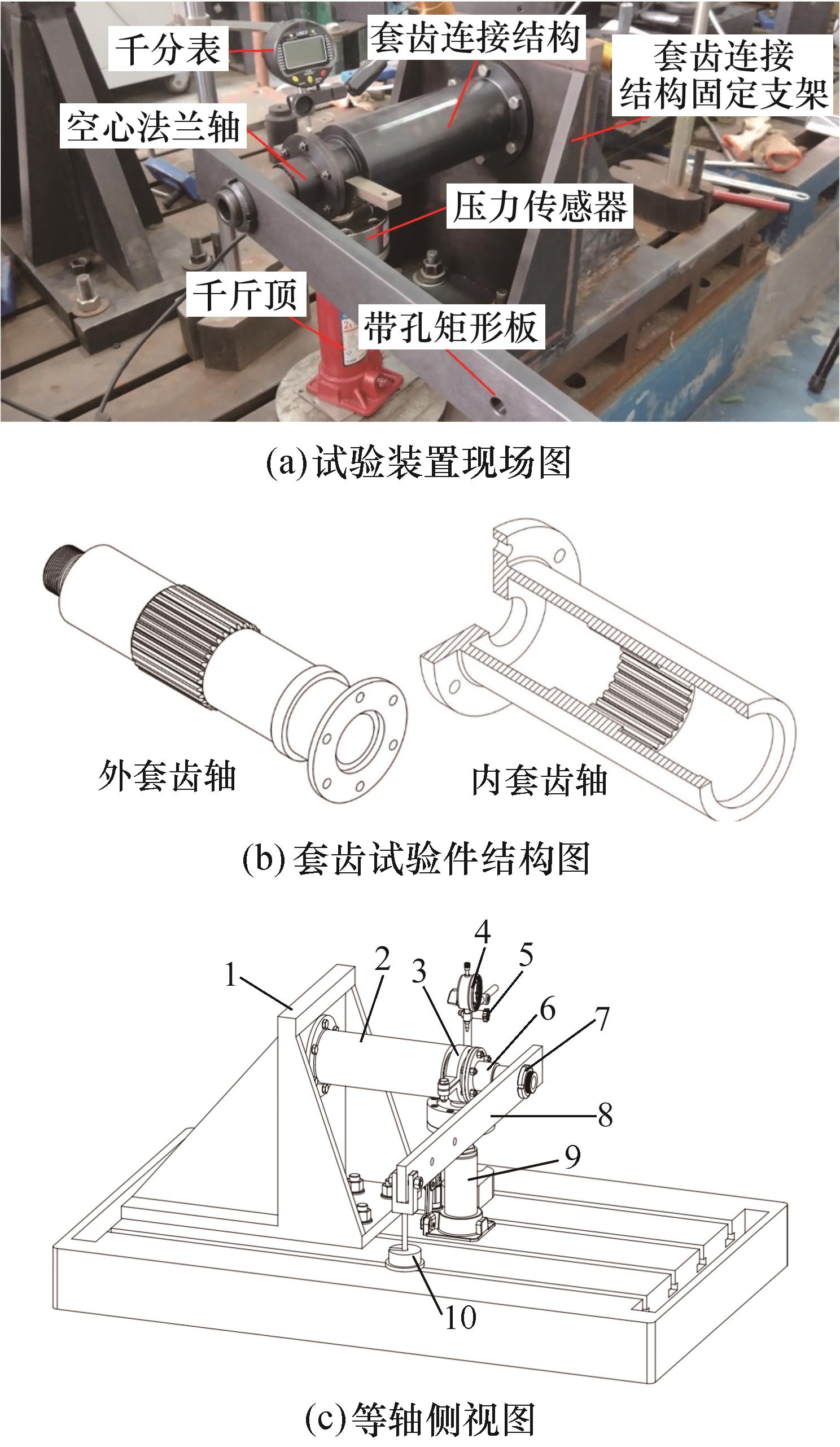 千分表
套齿连接结构
套齿连接结构固定支架
空心法兰轴
压力传感器
千斤顶
带孔矩形板

(a)试验装置现场图

外套齿轴
内套齿轴

(b)套齿试验件结构图

1
2
3
4
5
6
7
8
9
10

(c)等轴侧视图