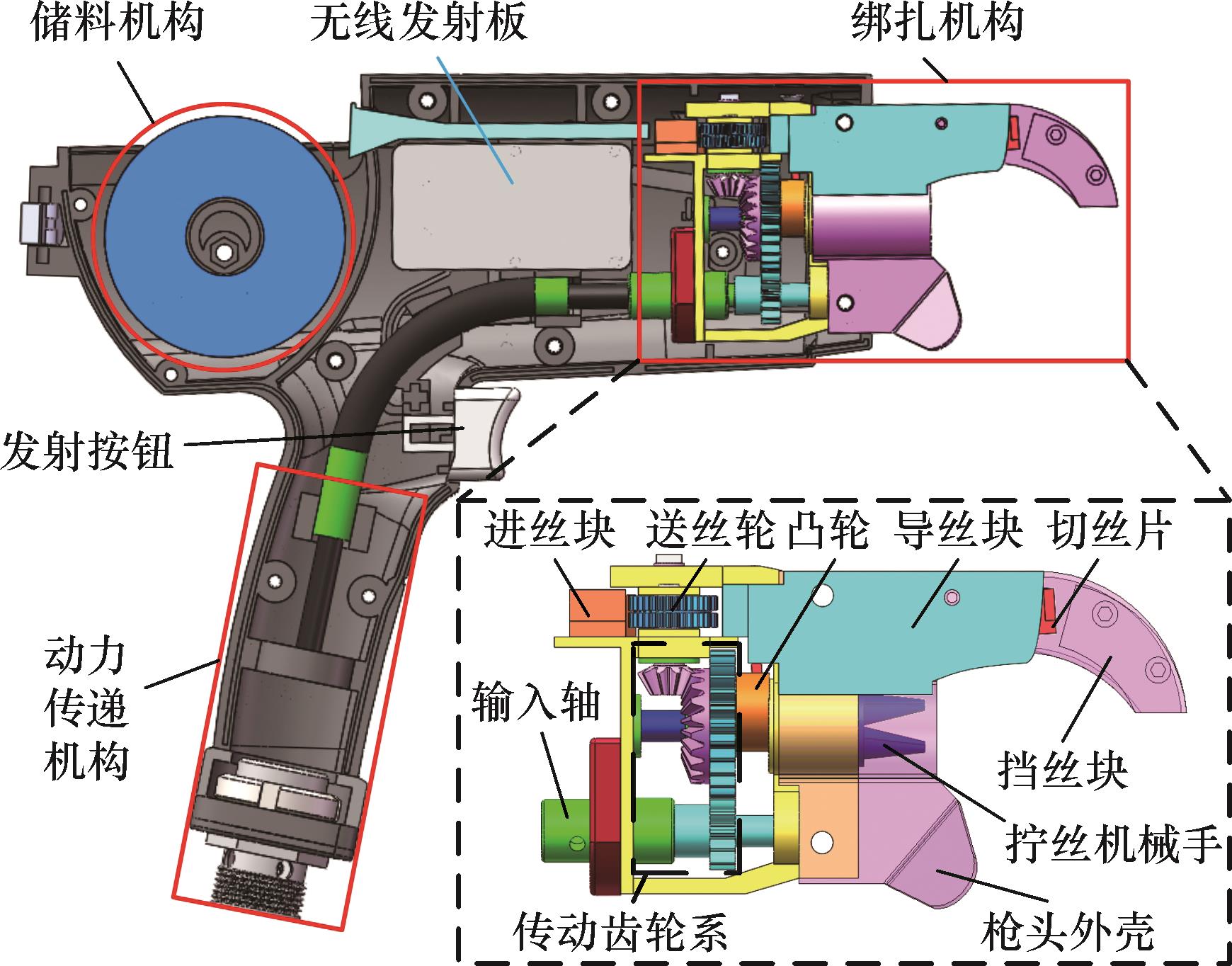 储料机构

无线发射板

绑扎机构

发射按钮

动力传递机构

进丝块

送丝轮

凸轮

导丝块

切丝片

输入轴

挡丝块

拧丝机械手

传动齿轮系

枪头外壳