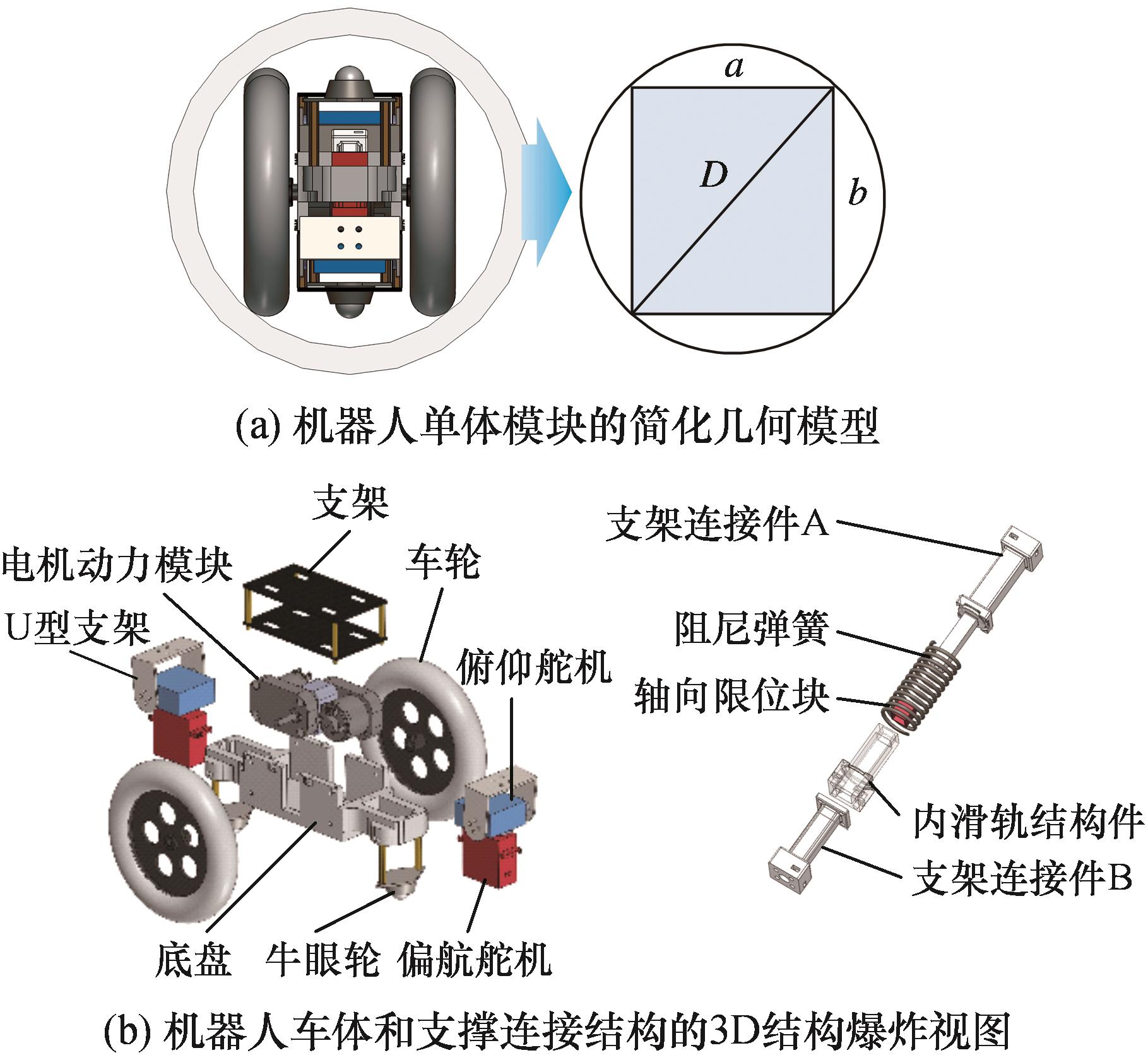 $a$

$D$

$b$

(a) 机器人单体模块的简化几何模型

支架

电机动力模块

车轮

U型支架

俯仰舵机

底盘

牛眼轮

偏航舵机

支架连接件A

阻尼弹簧

轴向限位块

内滑轨结构件

支架连接件B

(b) 机器人车体和支撑连接结构的3D结构爆炸视图