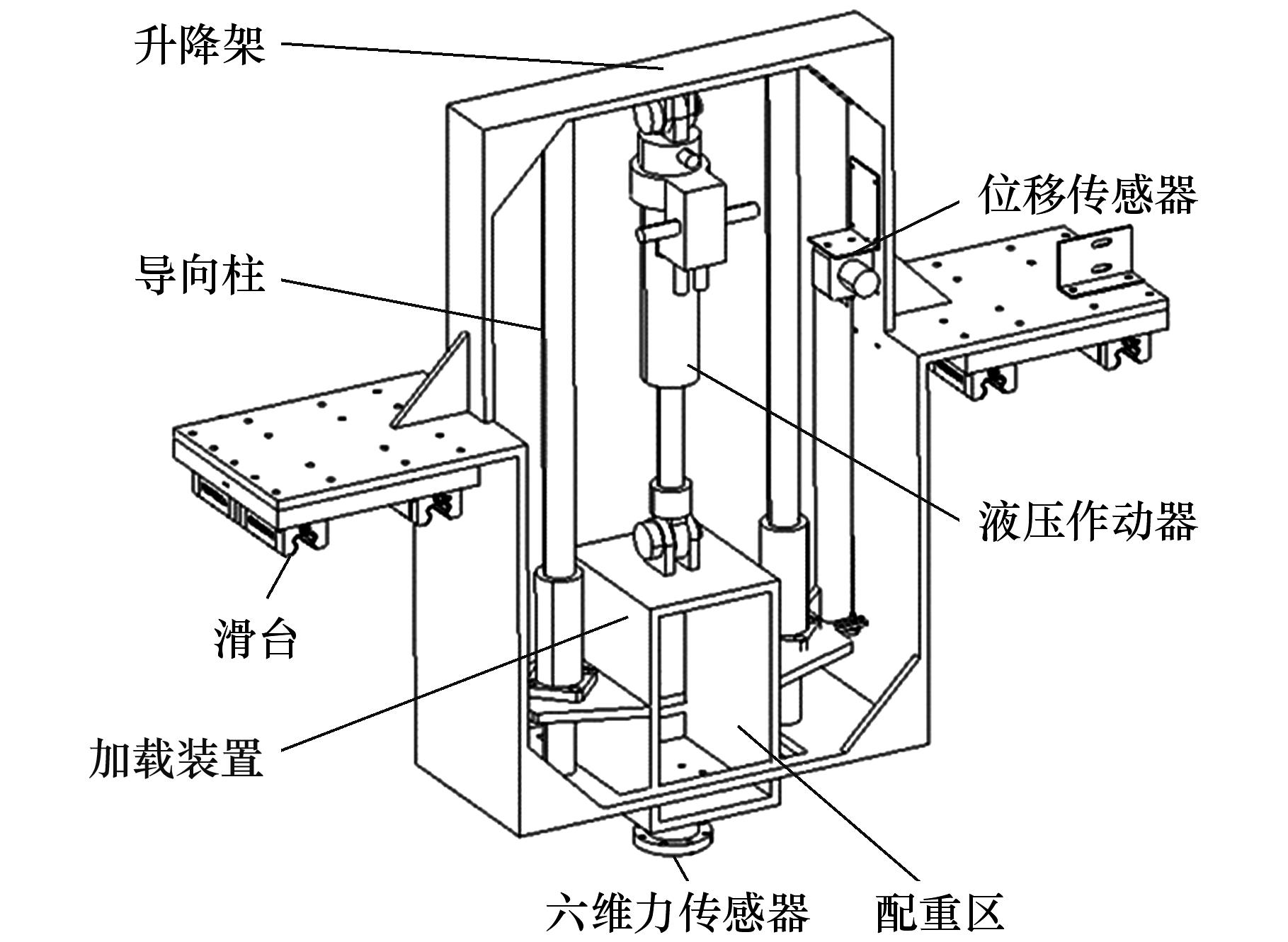 升降架

位移传感器

导向柱

液压作动器

滑台

加载装置

六维力传感器

配重区