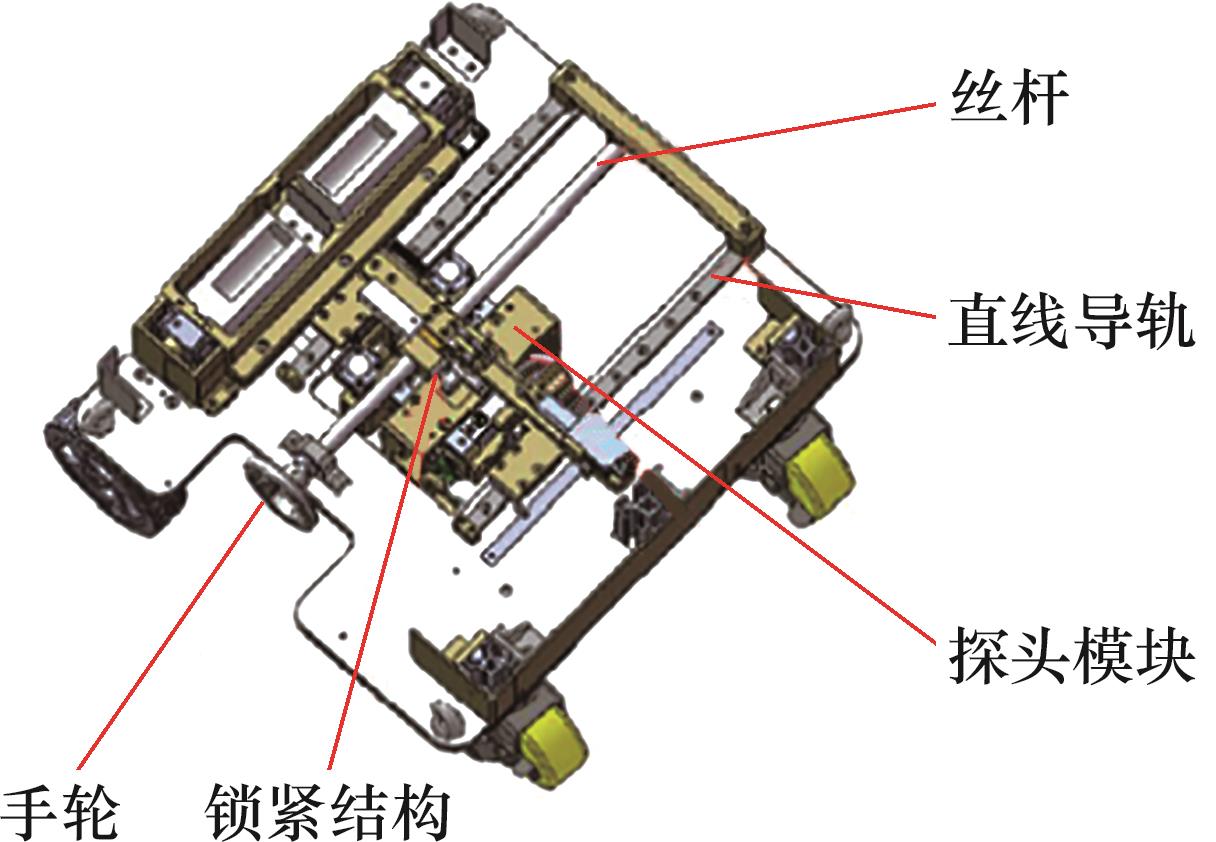 丝杆

直线导轨

探头模块

手轮

锁紧结构