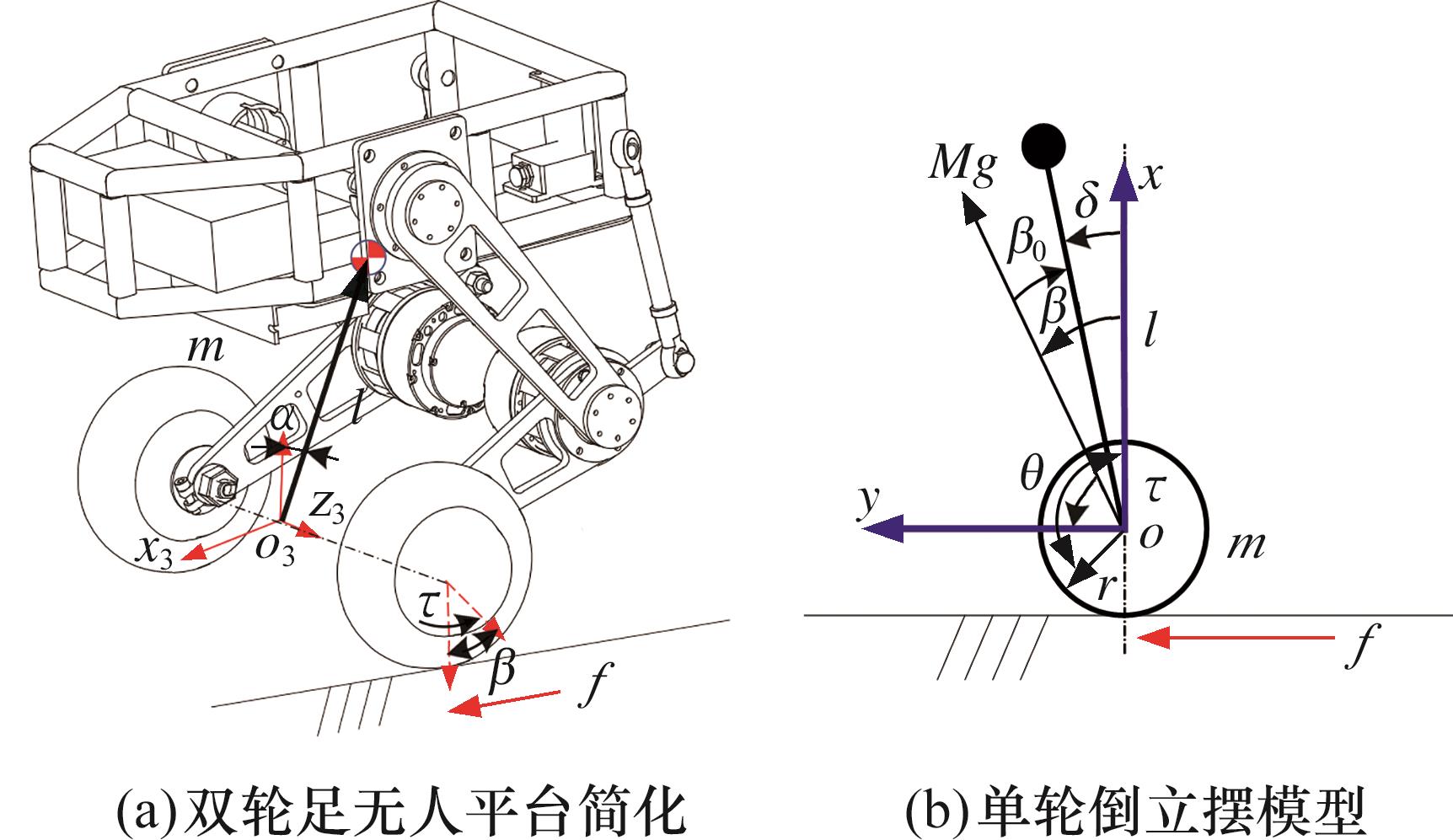 $m$

$l$

$\alpha$

$z_3$

$x_3$

$o_3$

$\tau$

$\beta$

$f$

(a)双轮足无人平台简化

$Mg$

$x$

$\delta$

$\beta_0$

$\beta$

$l$

$\theta$

$\tau$

$y$

$o$

$m$

$r$

$f$

(b)单轮倒立摆模型