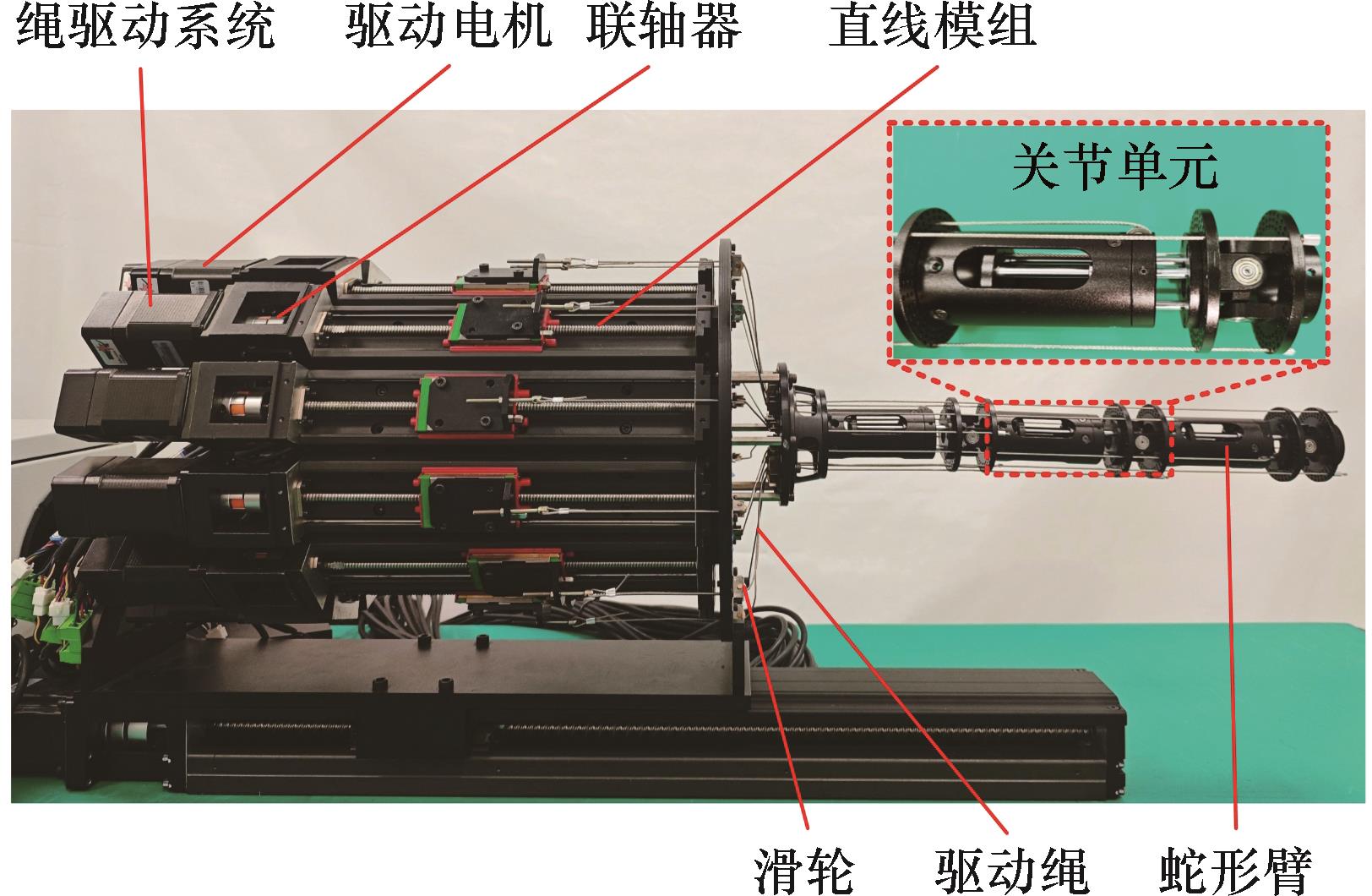 绳驱动系统　驱动电机　联轴器　直线模组

关节单元

滑轮　驱动绳　蛇形臂