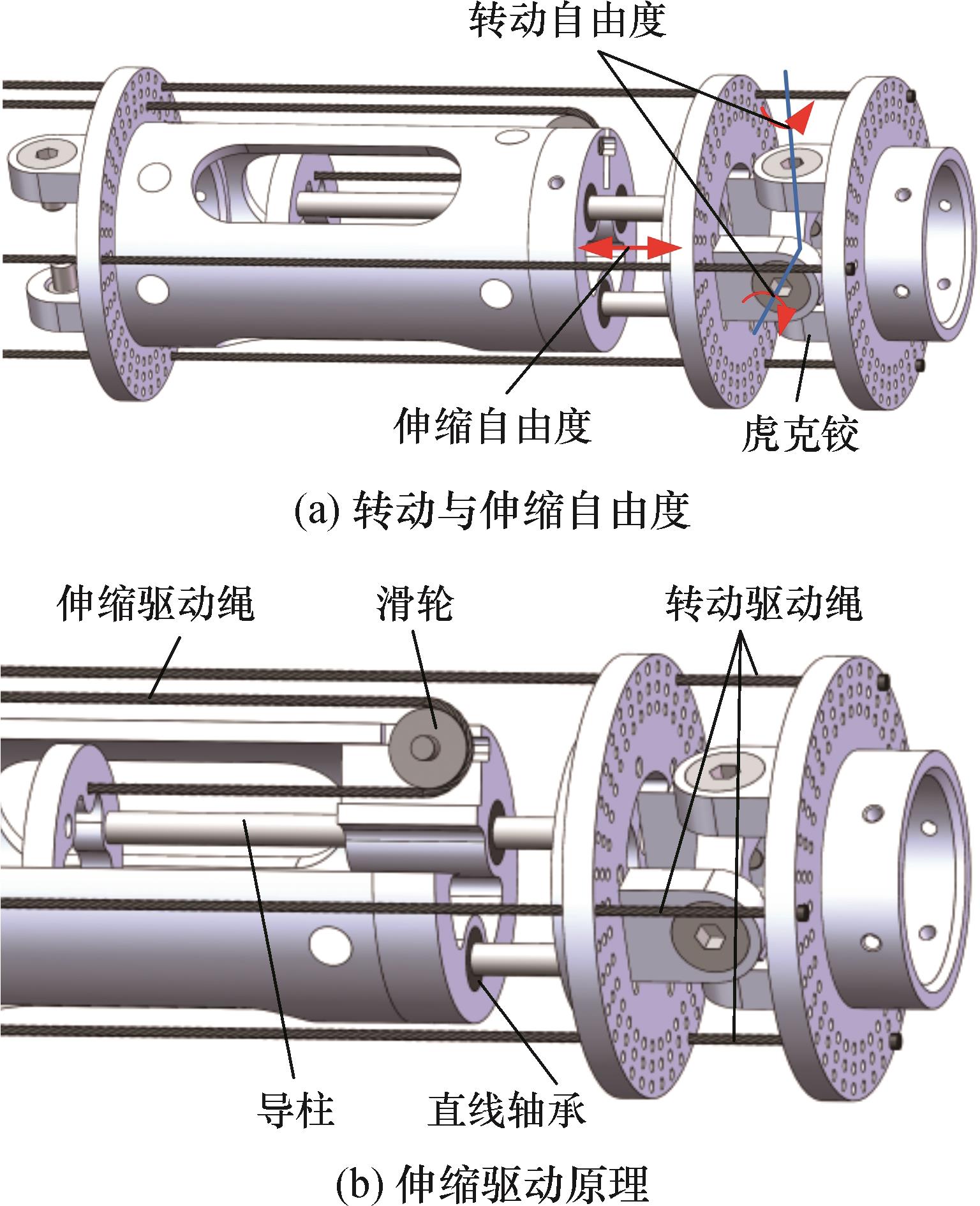 转动自由度

伸缩自由度

虎克铰

(a) 转动与伸缩自由度

伸缩驱动绳

滑轮

转动驱动绳

导柱

直线轴承

(b) 伸缩驱动原理