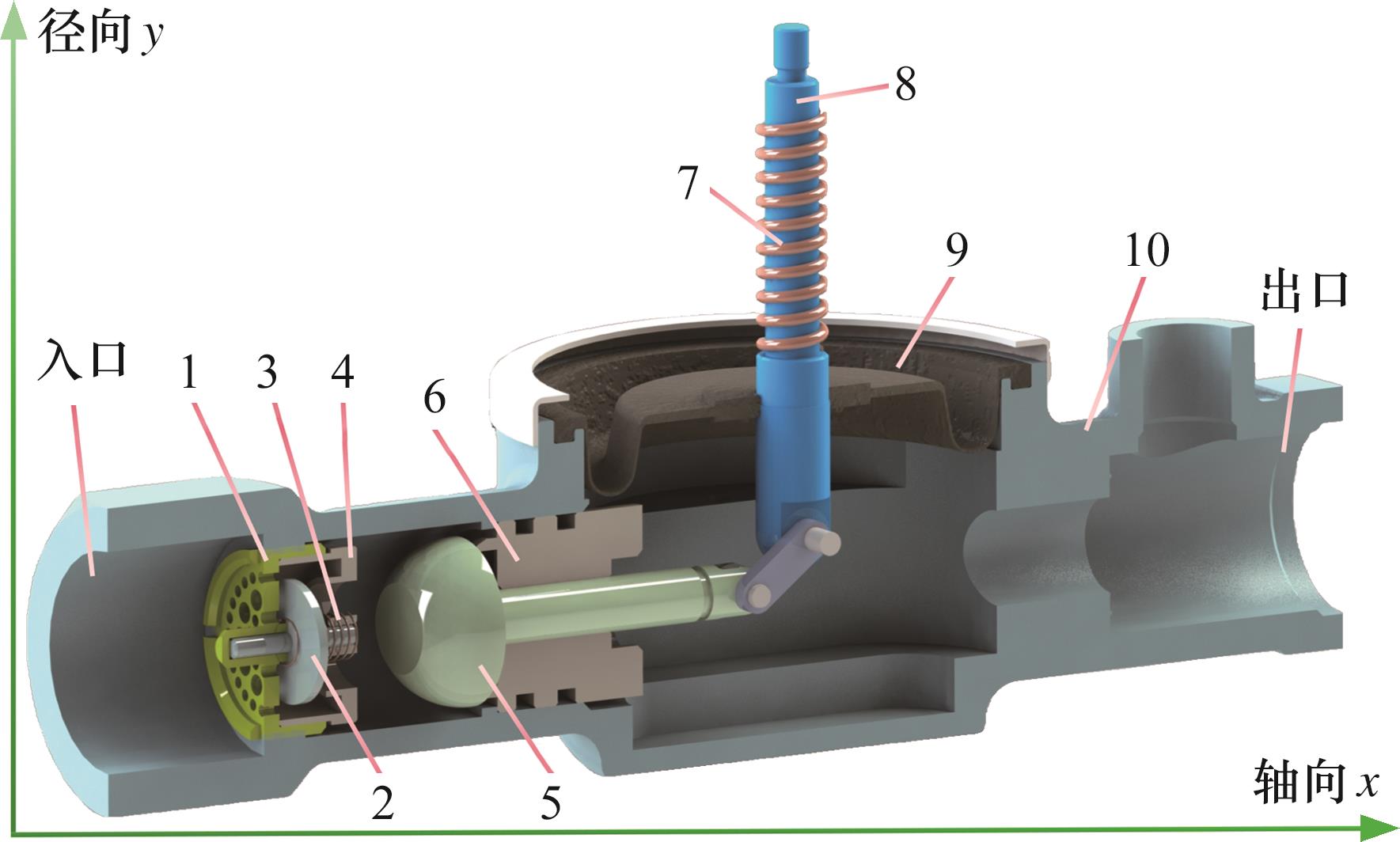 径向 $y$

8

7

9

10

出口

入口

1

3

4

6

2

5

轴向 $x$