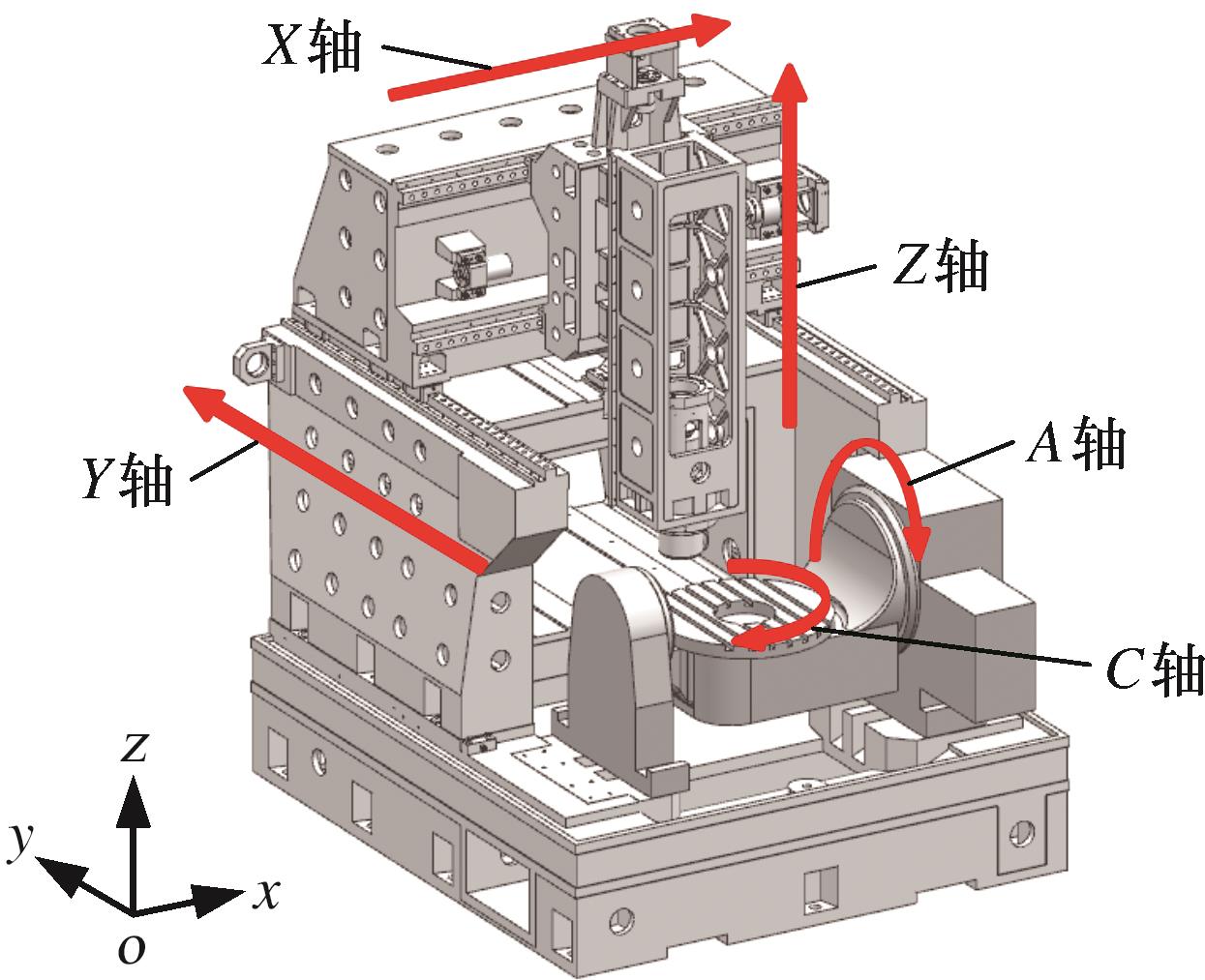 $X$轴

$Z$轴

$Y$轴

$A$轴

$C$轴

$z$

$y$

$x$

$o$