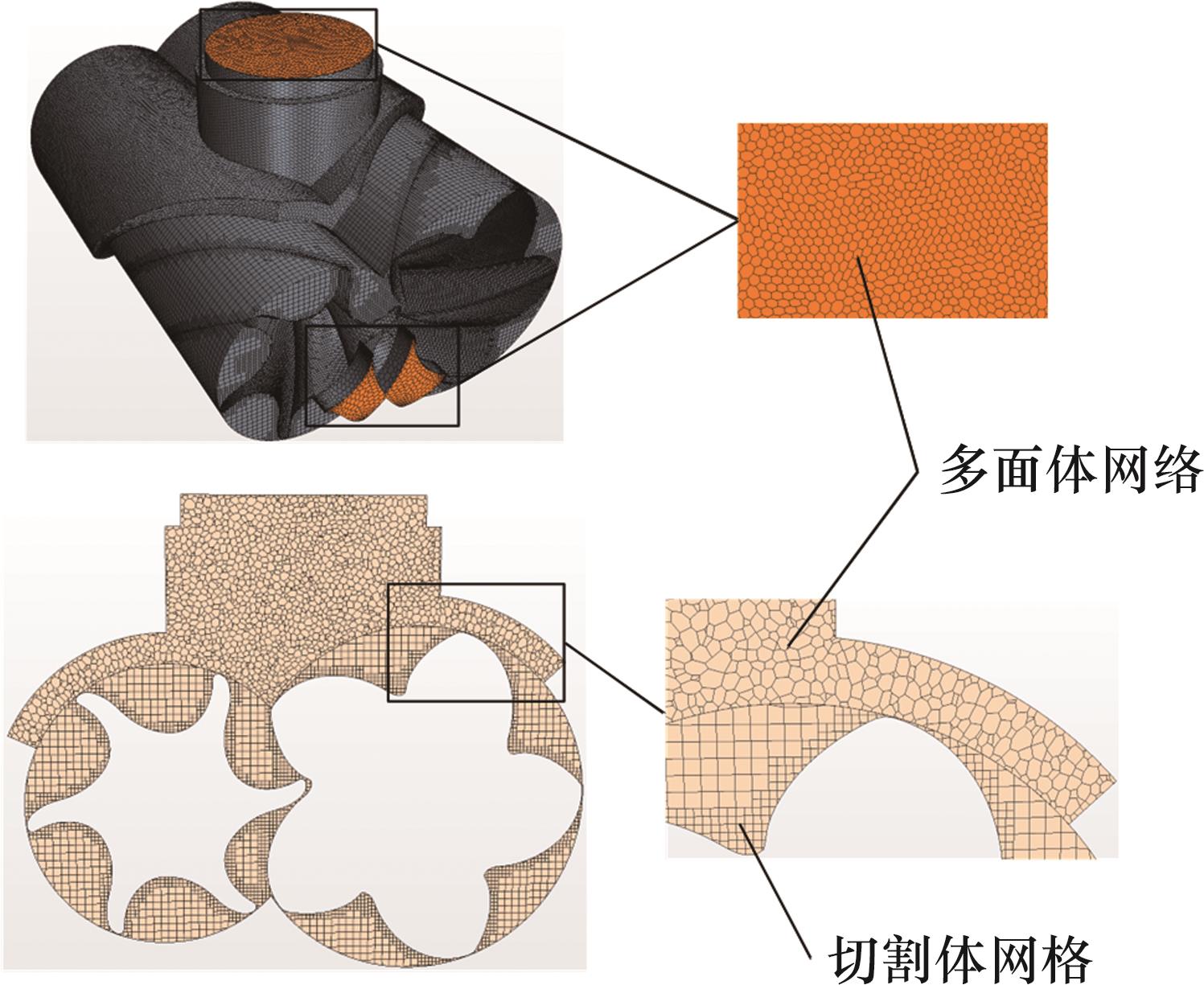 多面体网络

切割体网格