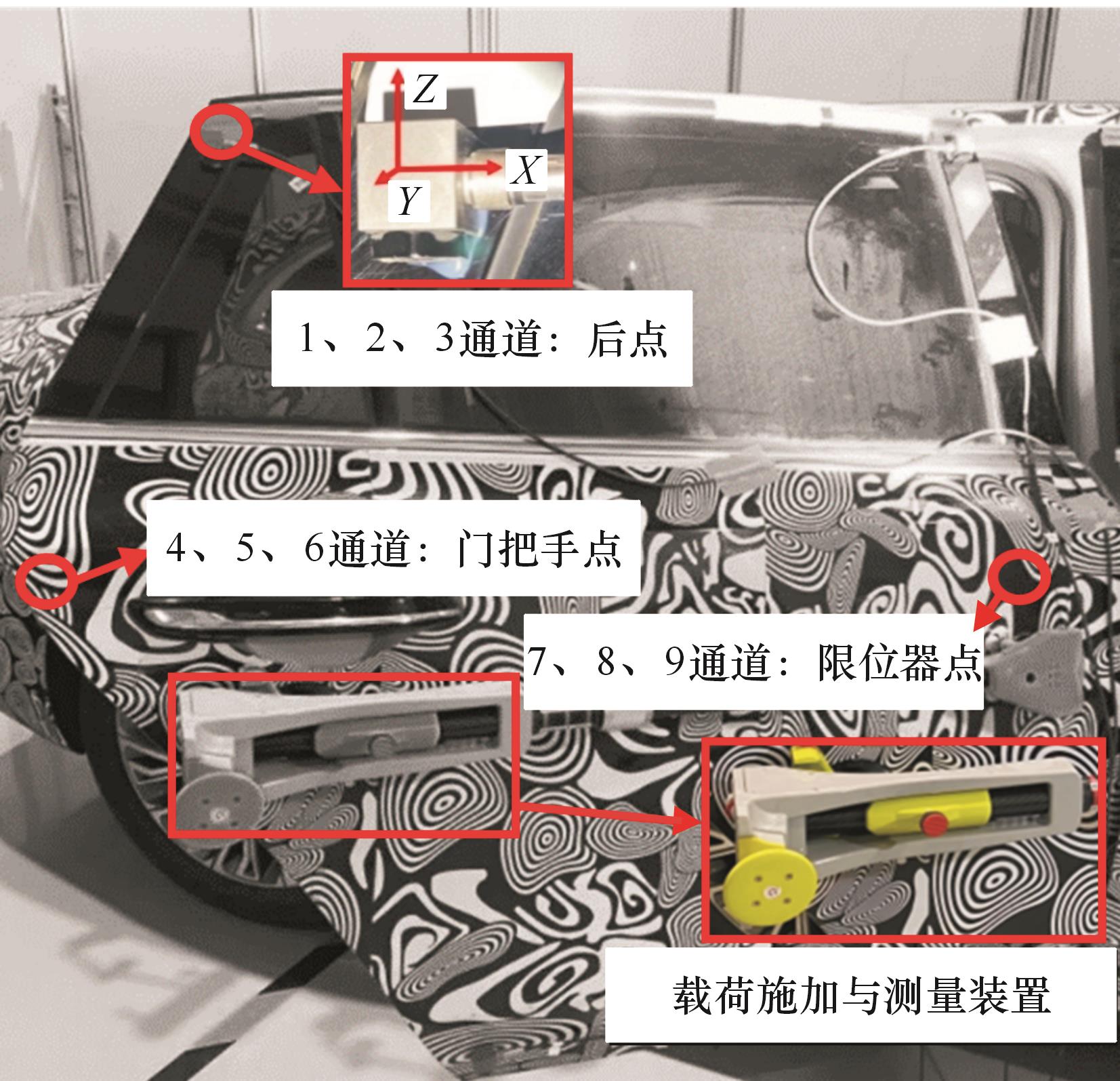 $Z$
$X$
$Y$

1、2、3通道：后点

4、5、6通道：门把手点

7、8、9通道：限位器点

载荷施加与测量装置