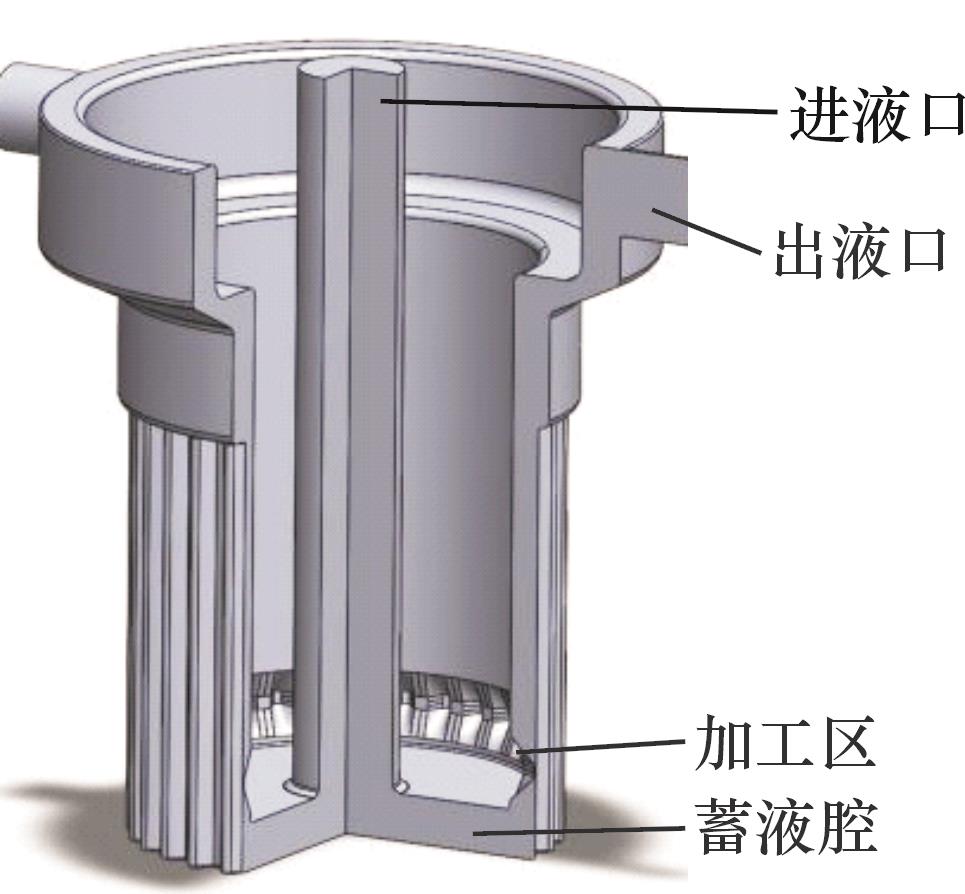 进液口
出液口
加工区
蓄液腔