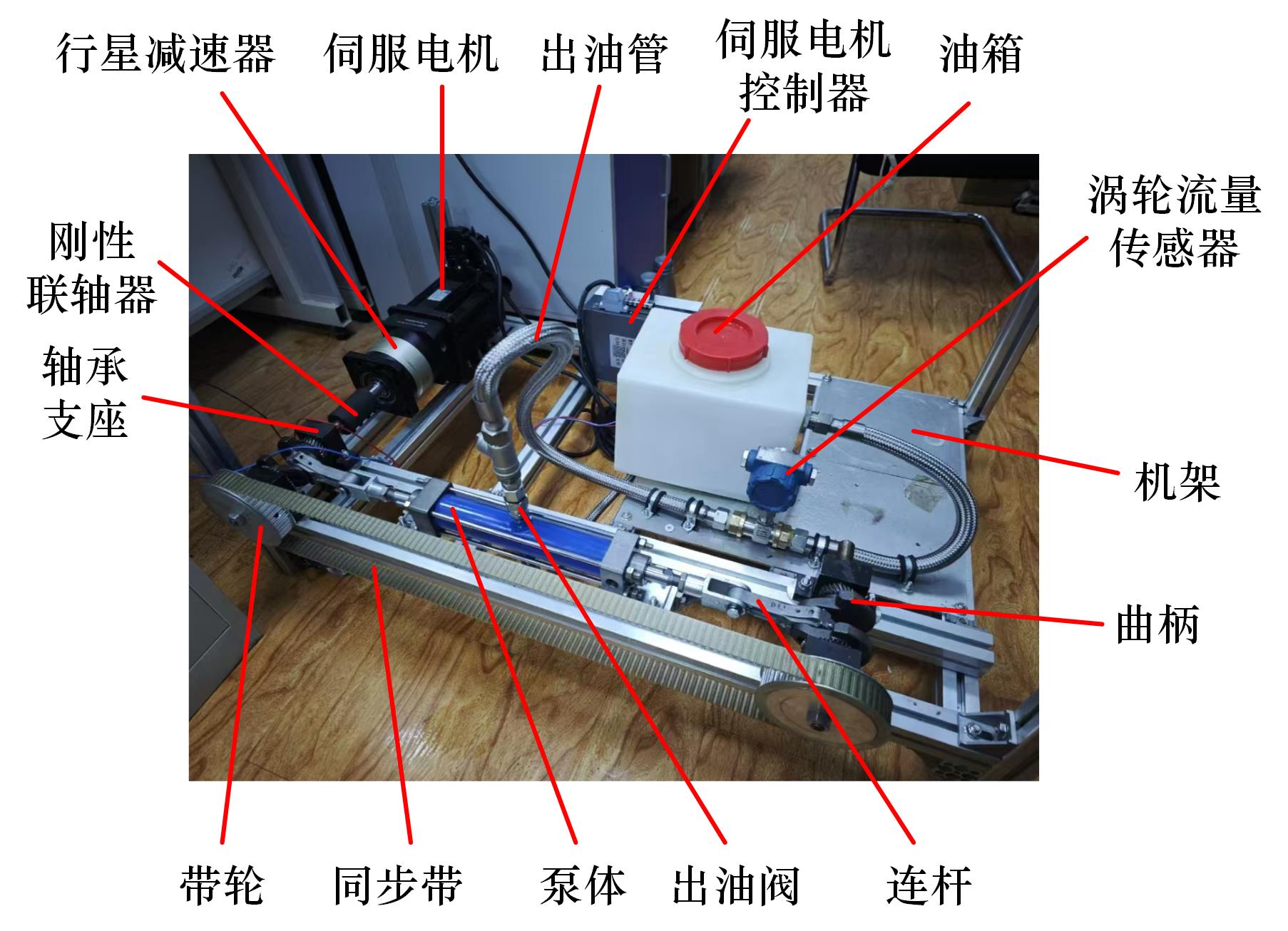 行星减速器 伺服电机 出油管 伺服电机控制器 油箱

涡轮流量传感器

刚性联轴器

轴承支座

机架

曲柄

带轮 同步带 泵体 出油阀 连杆