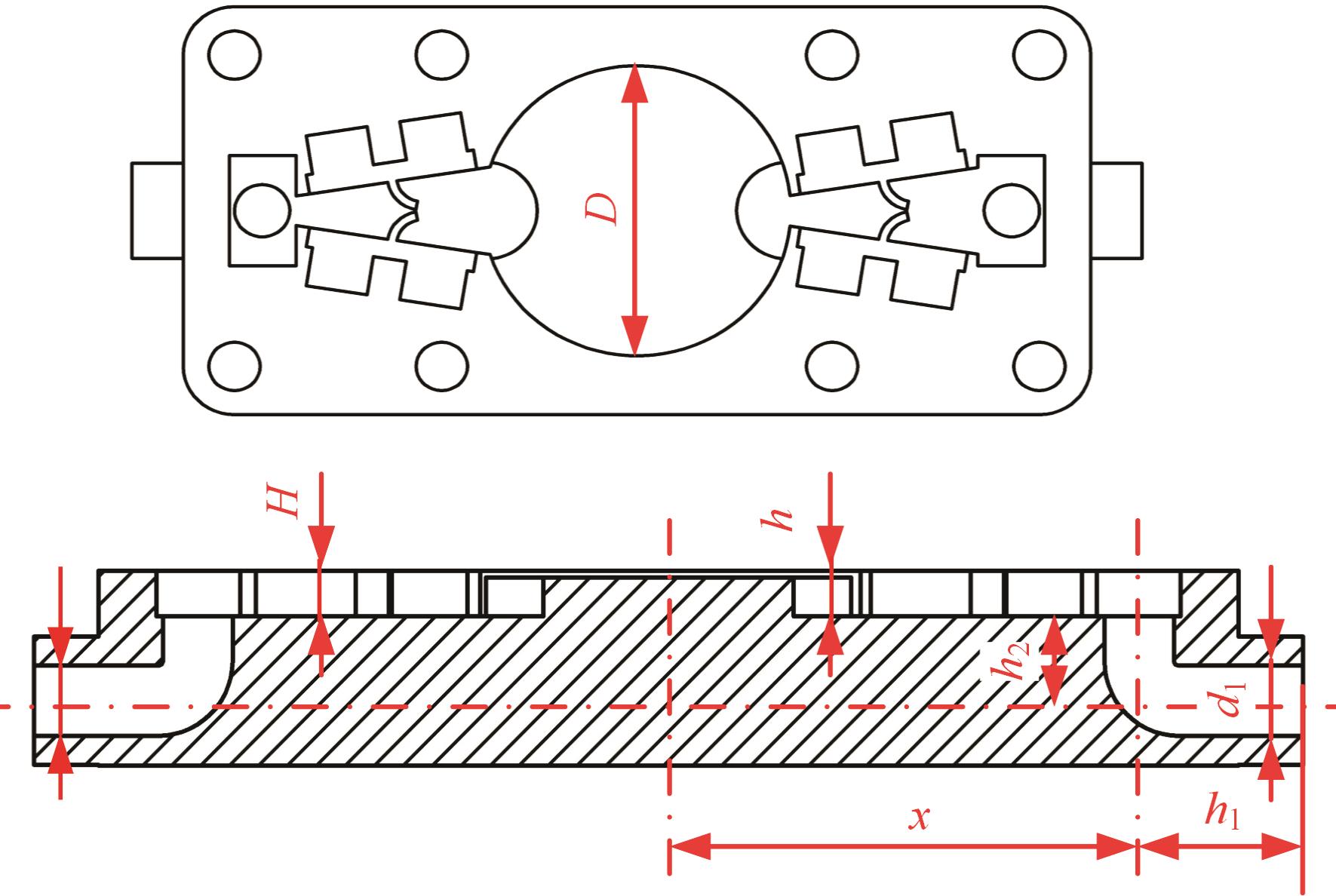 $D$

$H$

$h$

$h_2$

$d_1$

$x$

$h_1$