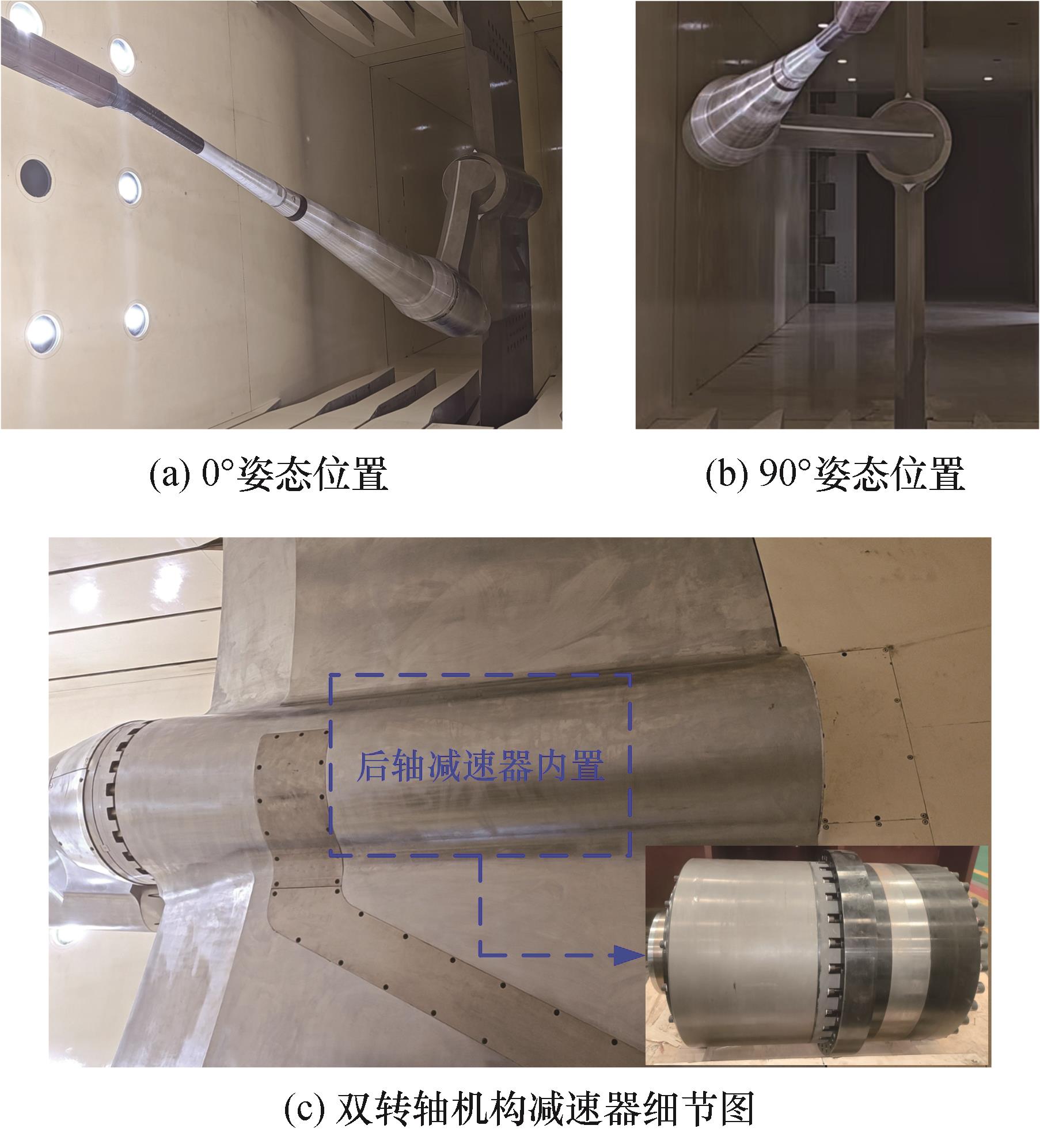 (a) 0°姿态位置

(b) 90°姿态位置

后轴减速器内置

(c) 双转轴机构减速器细节图