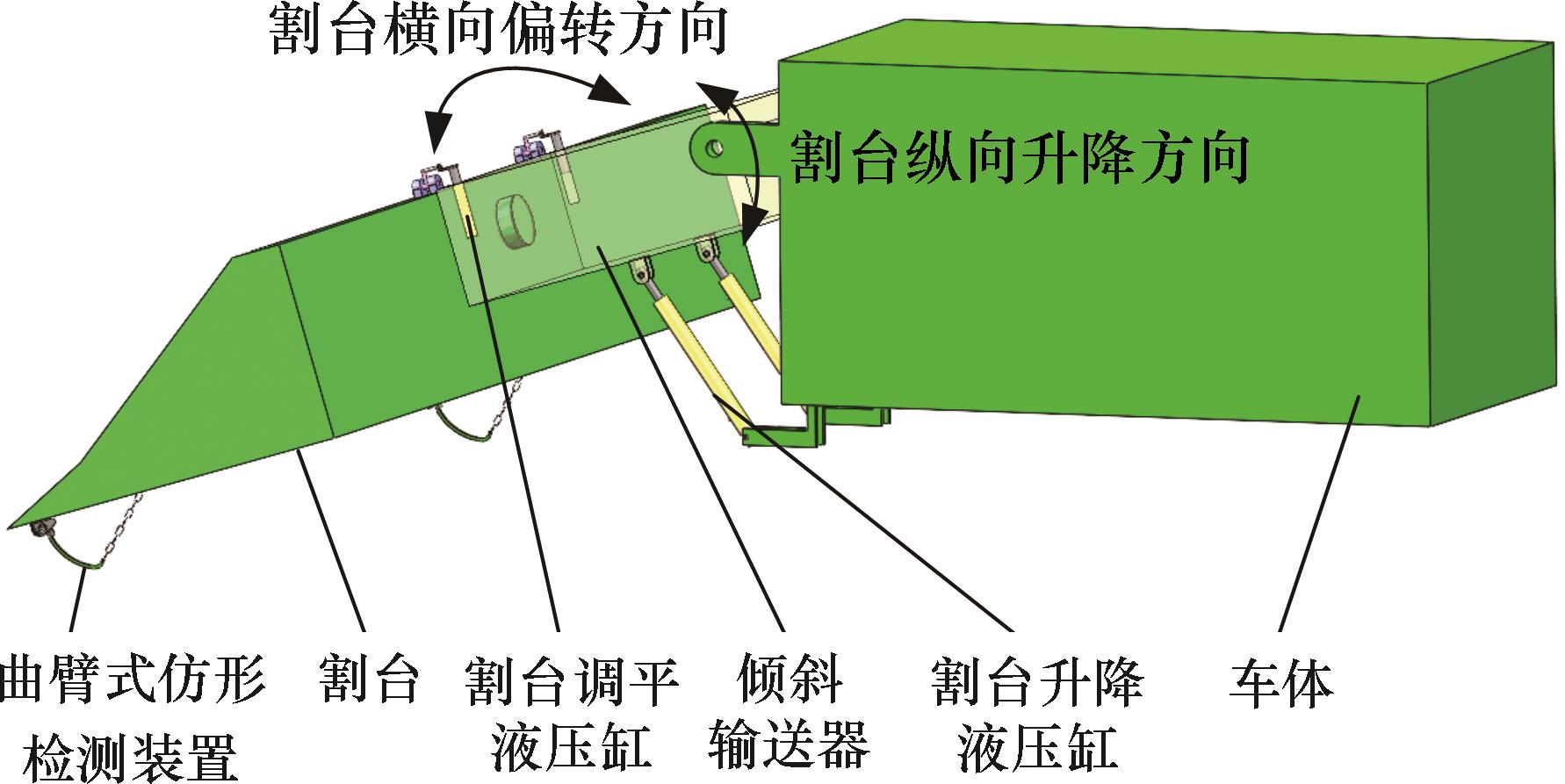 割台横向偏转方向

割台纵向升降方向

曲臂式仿形检测装置

割台

割台调平液压缸

倾斜输送器

割台升降液压缸

车体