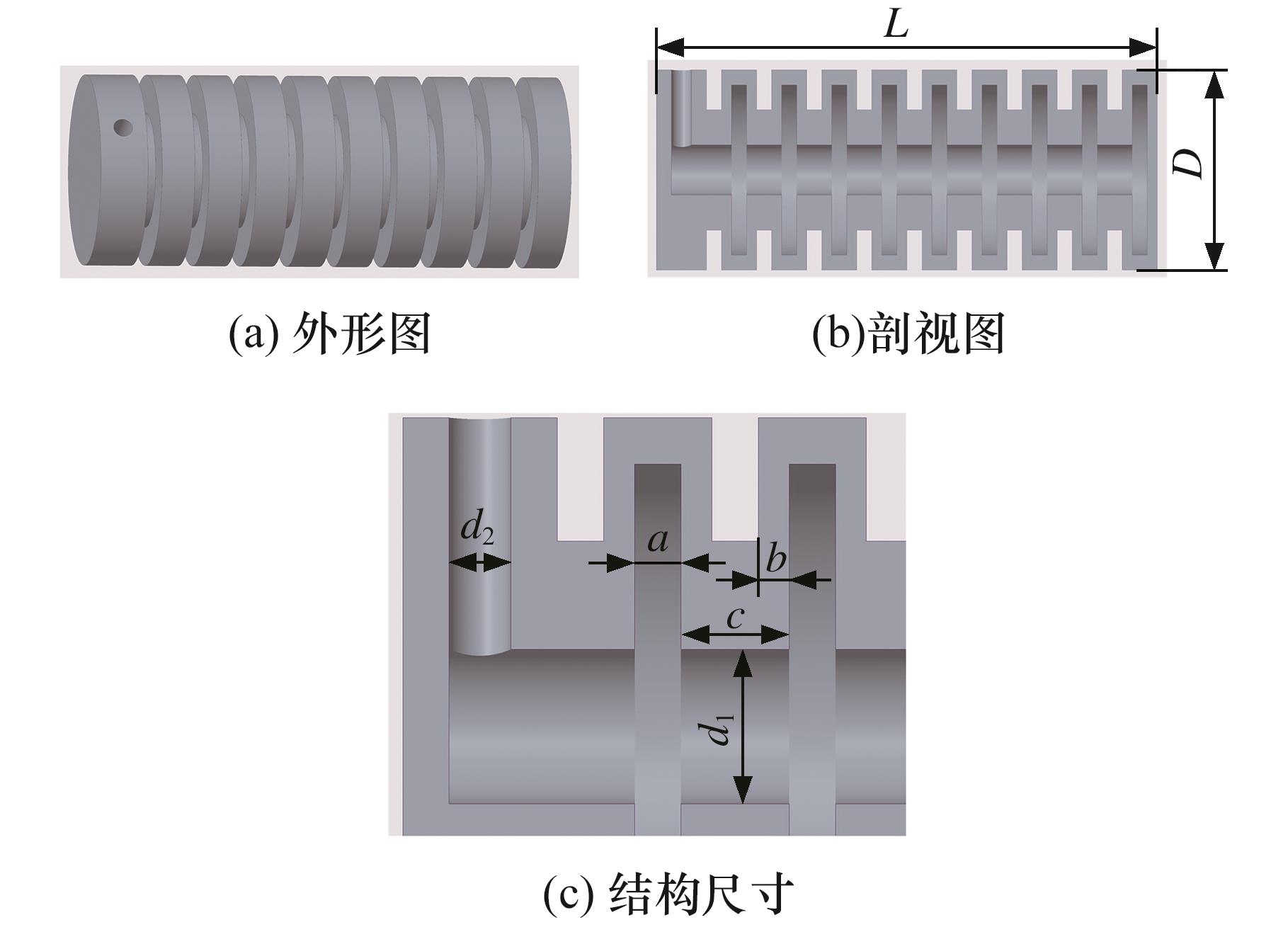 (a) 外形图

$L$

$D$

(b)剖视图

$d_2$

$a$

$b$

$c$

$d_1$

(c) 结构尺寸