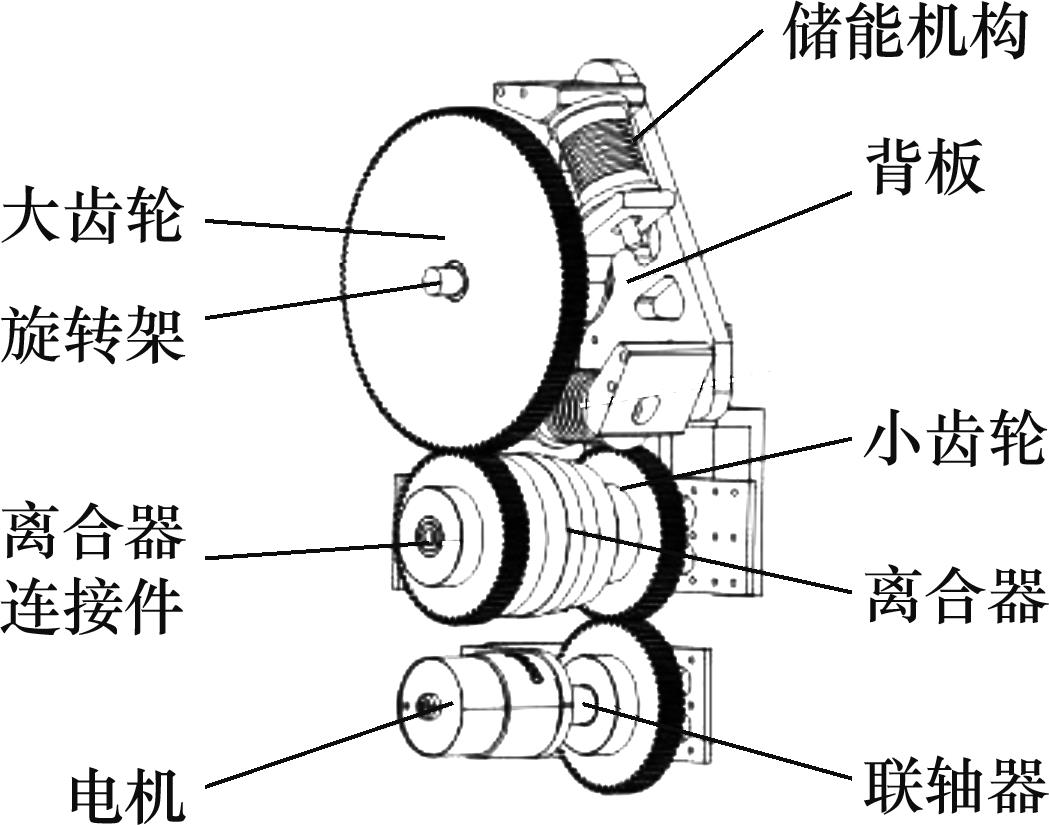 储能机构
背板
大齿轮
旋转架
小齿轮
离合器连接件
离合器
电机
联轴器