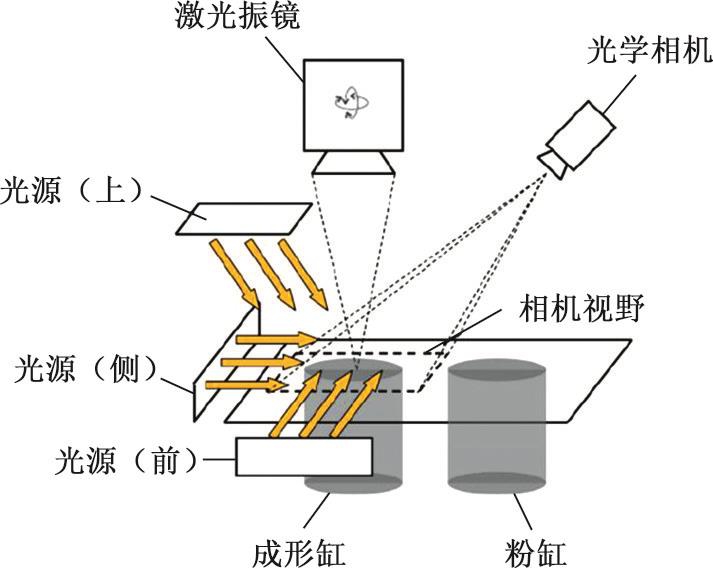 激光振镜

光学相机

光源（上）

相机视野

光源（侧）

光源（前）

成形缸

粉缸