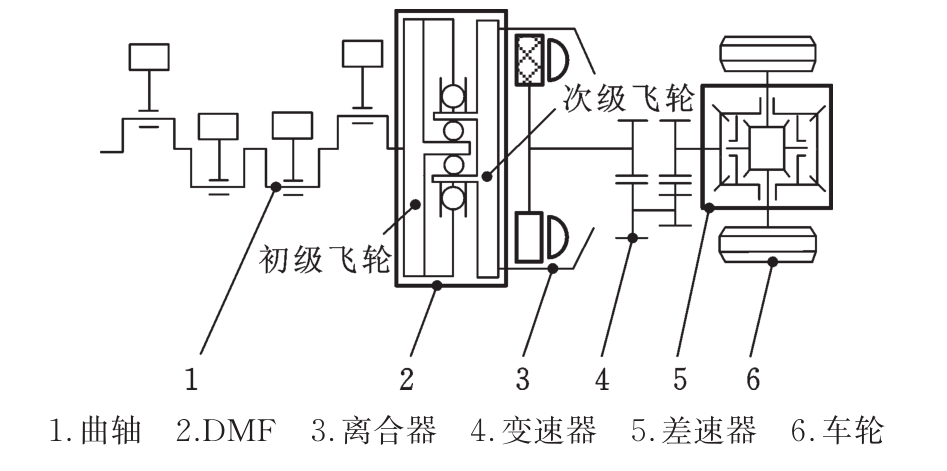 次级飞轮

初级飞轮

1 2 3 4 5 6

1.曲轴 2.DMF 3.离合器 4.变速器 5.差速器 6.车轮