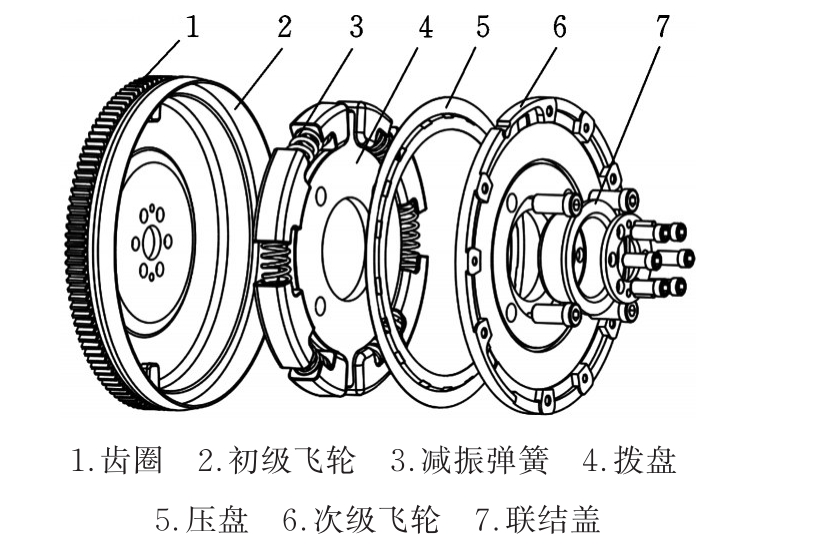 1 2 3 4 5 6 7

1.齿圈 2.初级飞轮 3.减振弹簧 4.拨盘

5.压盘 6.次级飞轮 7.联结盖